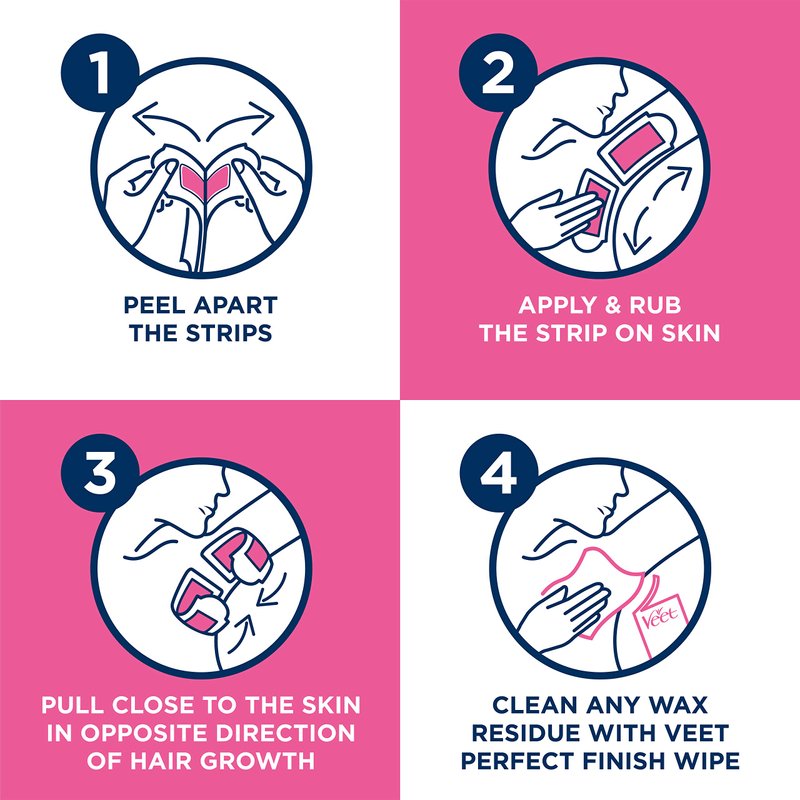 1

PEEL APART THE STRIPS

2

APPLY & RUB THE STRIP ON SKIN

3

PULL CLOSE TO THE SKIN IN OPPOSITE DIRECTION OF HAIR GROWTH

4

Veet

CLEAN ANY WAX RESIDUE WITH VEET PERFECT FINISH WIPE