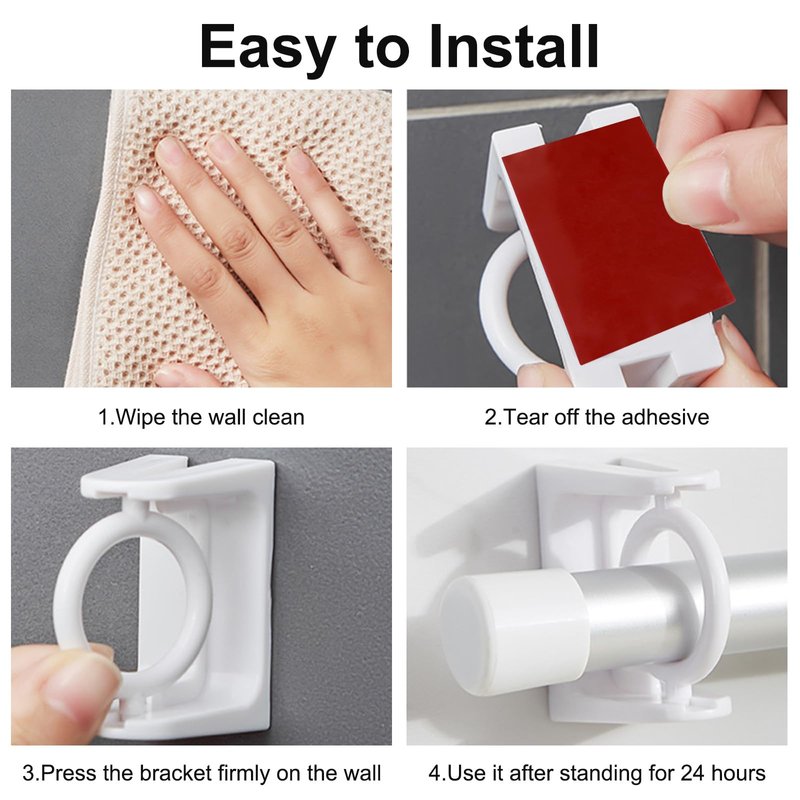 Easy to Install

1.Wipe the wall clean

2.Tear off the adhesive

3.Press the bracket firmly on the wall

4.Use it after standing for 24 hours