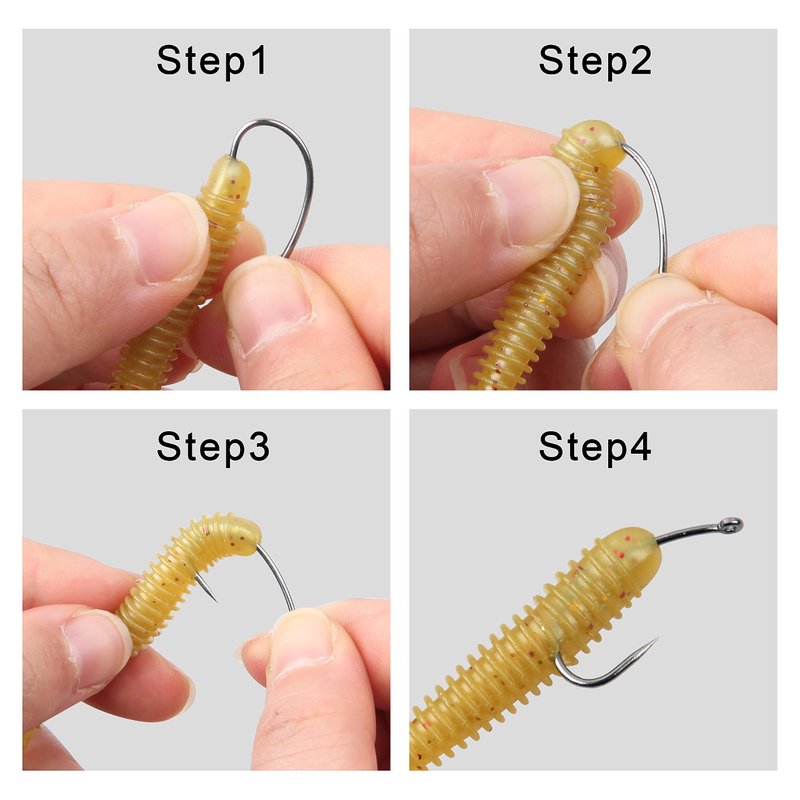 Step1

Step2

Step3

Step4