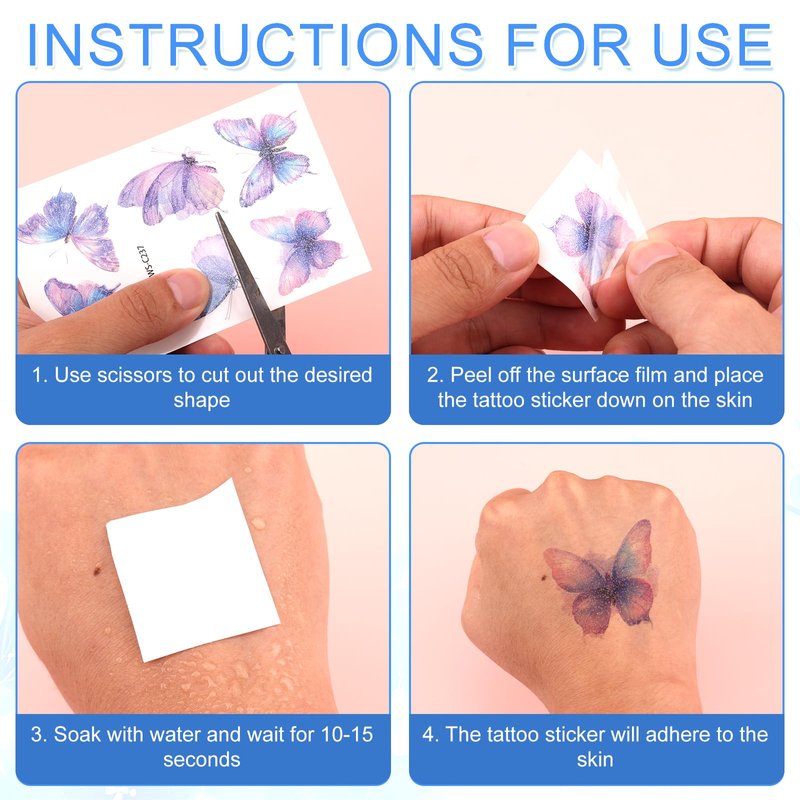 INSTRUCTIONS FOR USE

WS-C237

1. Use scissors to cut out the desired shape

2. Peel off the surface film and place the tattoo sticker down on the skin

3. Soak with water and wait for 10-15 seconds

4. The tattoo sticker will adhere to the skin