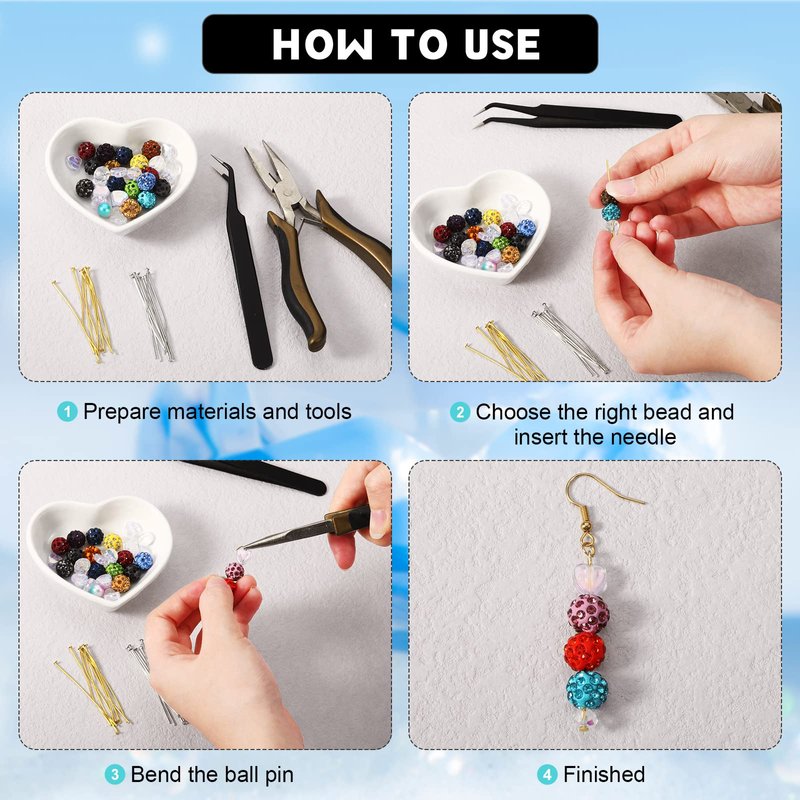 HOW TO USE

1 Prepare materials and tools

2 Choose the right bead and insert the needle

3 Bend the ball pin

4 Finished