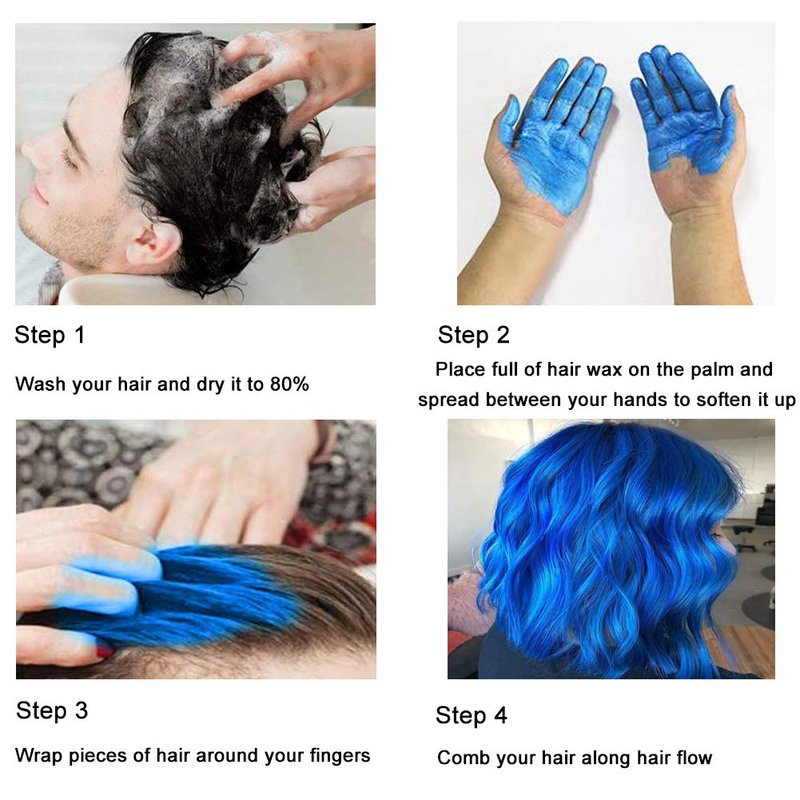 Step 1

Wash your hair and dry it to 80%

Step 2

Place full of hair wax on the palm and spread between your hands to soften it up

Step 3

Wrap pieces of hair around your fingers

Step 4

Comb your hair along hair flow