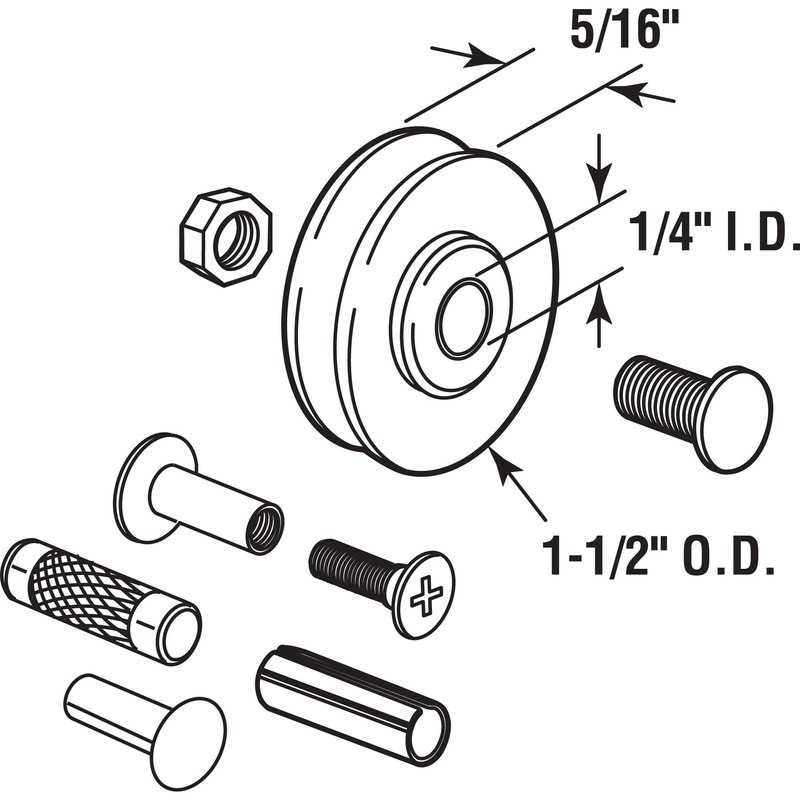 5/16"

1/4" I.D.

1-1/2" O.D.