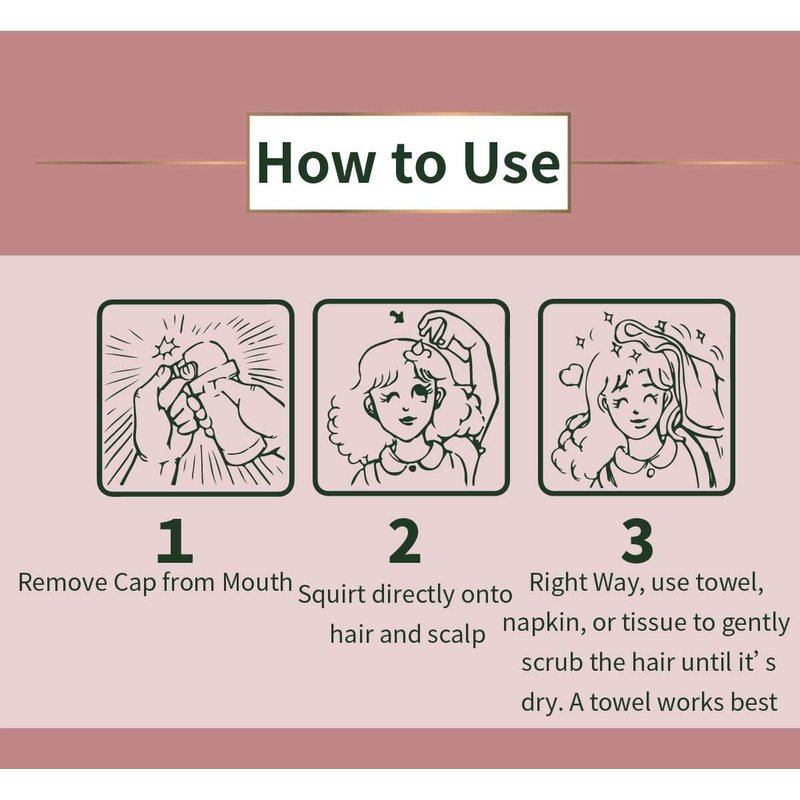 How to Use

1
Remove Cap from Mouth

2
Squirt directly onto hair and scalp

3
Right Way, use towel, napkin, or tissue to gently scrub the hair until it’s dry. A towel works best