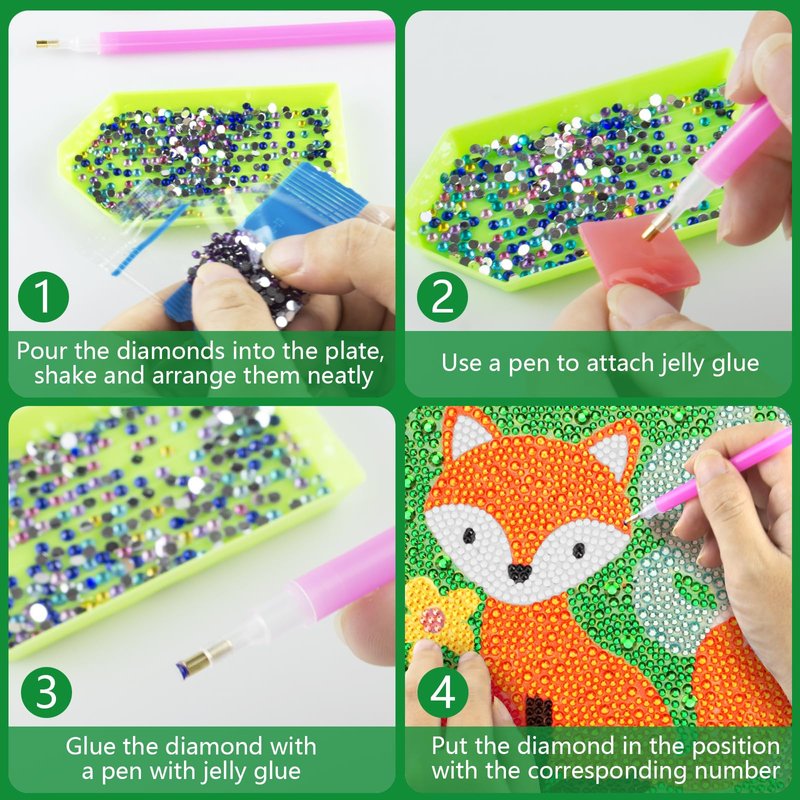 1

Pour the diamonds into the plate, shake and arrange them neatly

2

Use a pen to attach jelly glue

3

Glue the diamond with a pen with jelly glue

4

Put the diamond in the position with the corresponding number