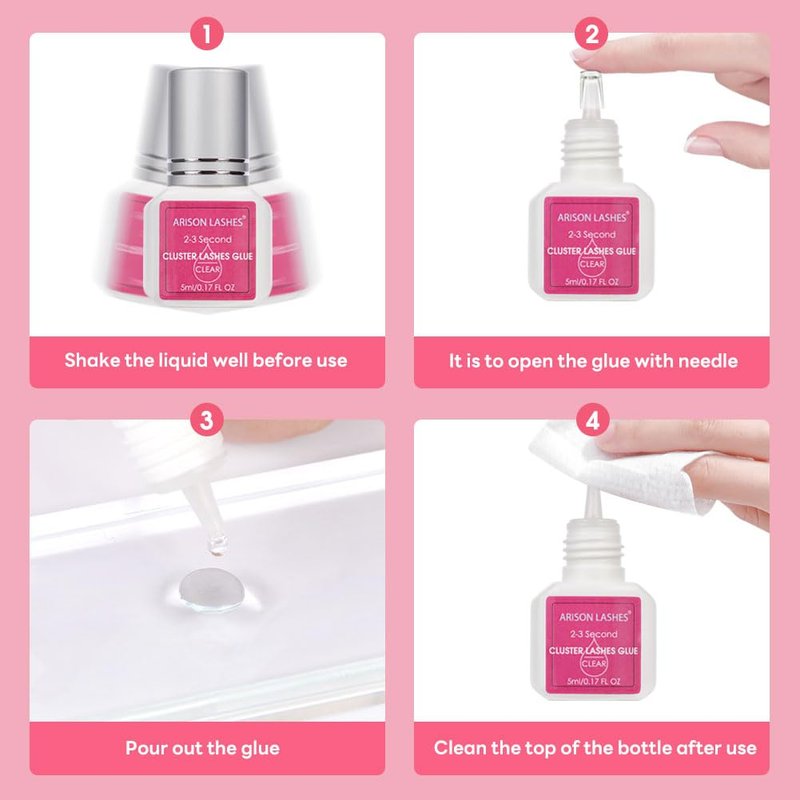 1

ARISON LASHES®
2-3 Second
CLUSTER LASHES GLUE
CLEAR
5ml/0.17 FL OZ

Shake the liquid well before use

2

ARISON LASHES®
2-3 Second
CLUSTER LASHES GLUE
CLEAR
5ml/0.17 FL OZ

It is to open the glue with needle

3

Pour out the glue

4

ARISON LASHES®
2-3 Second
CLUSTER LASHES GLUE
CLEAR
5ml/0.17 FL OZ

Clean the top of the bottle after use