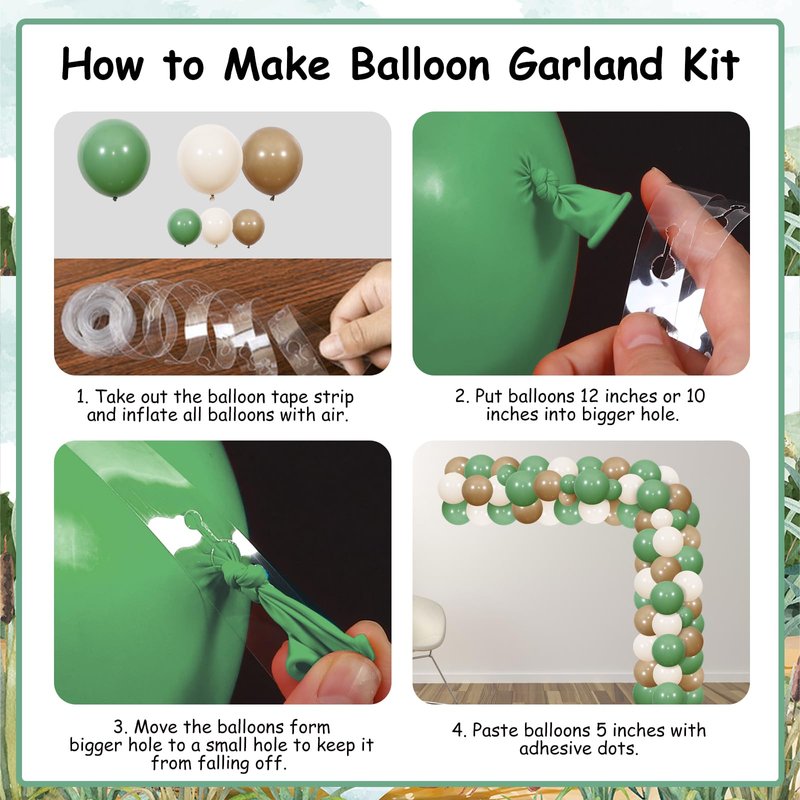 How to Make Balloon Garland Kit

1. Take out the balloon tape strip and inflate all balloons with air.

2. Put balloons 12 inches or 10 inches into bigger hole.

3. Move the balloons form bigger hole to a small hole to keep it from falling off.

4. Paste balloons 5 inches with adhesive dots.