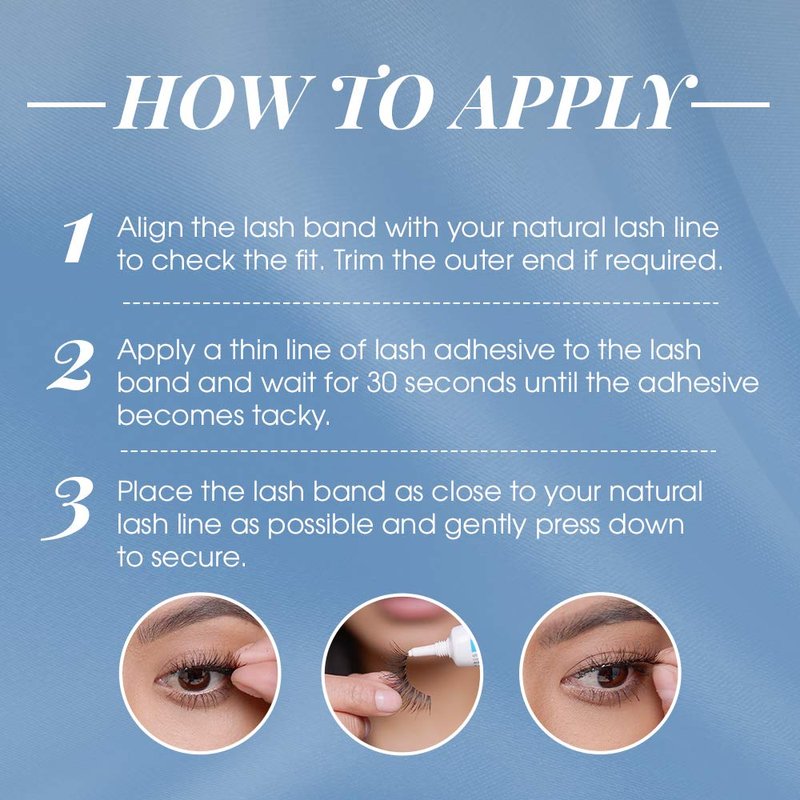 HOW TO APPLY

1 Align the lash band with your natural lash line to check the fit. Trim the outer end if required.

2 Apply a thin line of lash adhesive to the lash band and wait for 30 seconds until the adhesive becomes tacky.

3 Place the lash band as close to your natural lash line as possible and gently press down to secure.