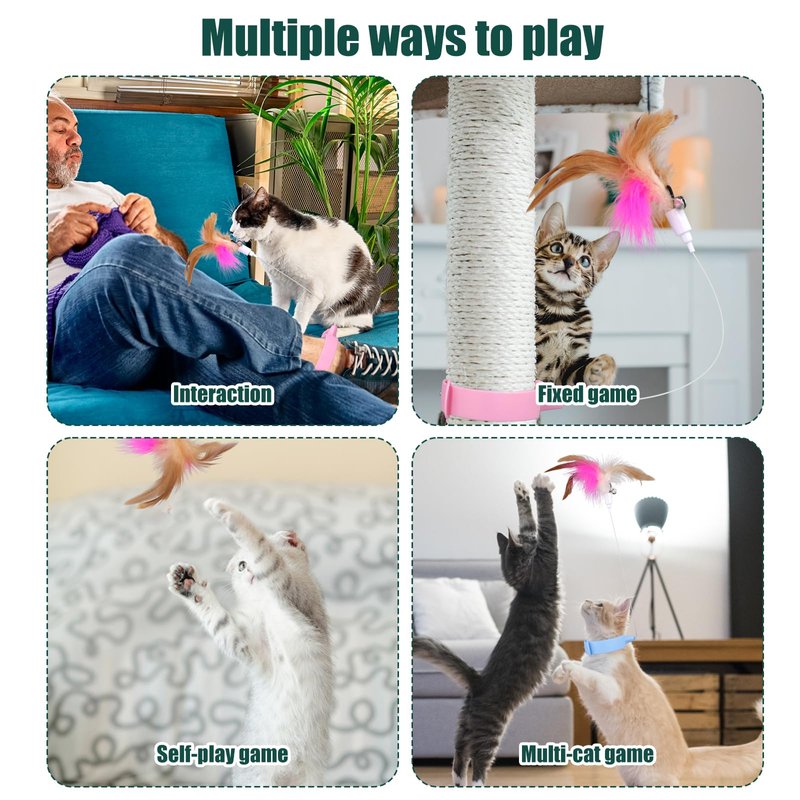 Multiple ways to play

Interaction

Fixed game

Self-play game

Multi-cat game