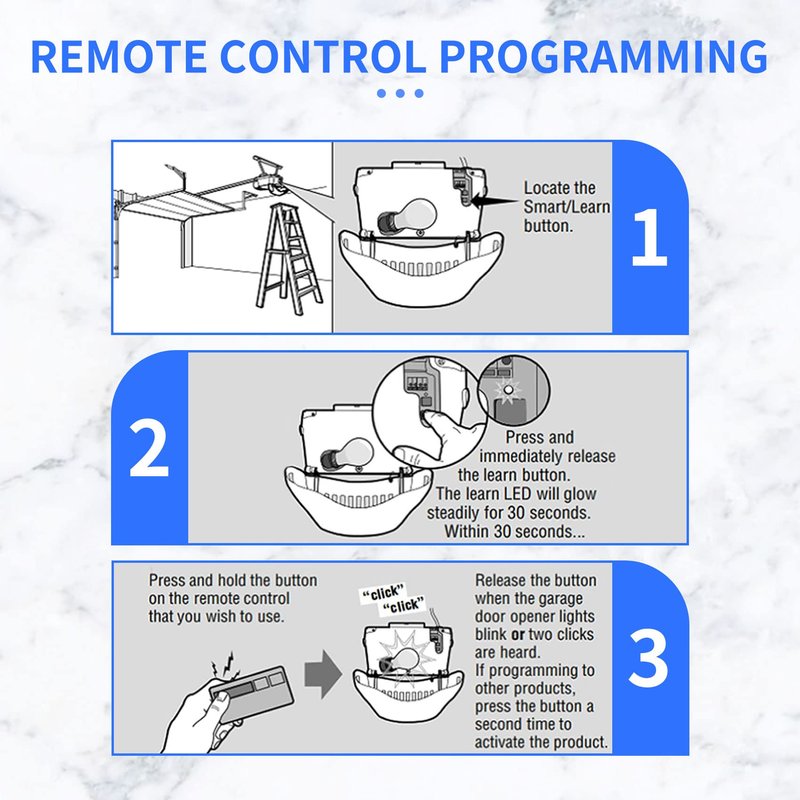 REMOTE CONTROL PROGRAMMING

Locate the Smart/Learn button.

1

2

Press and immediately release the learn button. The learn LED will glow steadily for 30 seconds. Within 30 seconds...

Press and hold the button on the remote control that you wish to use.

"click" "click"

Release the button when the garage door opener lights blink or two clicks are heard. If programming to other products, press the button a second time to activate the product.

3