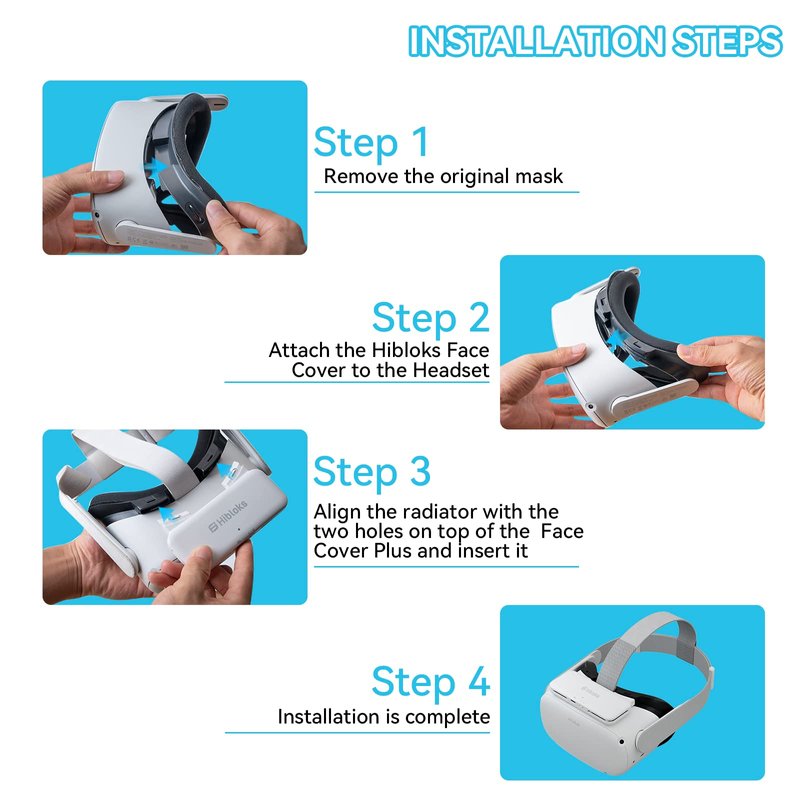 INSTALLATION STEPS

Step 1
Remove the original mask

Step 2
Attach the Hibloks Face Cover to the Headset

Hibloks

Step 3
Align the radiator with the two holes on top of the  Face Cover Plus and insert it

Step 4
Installation is complete