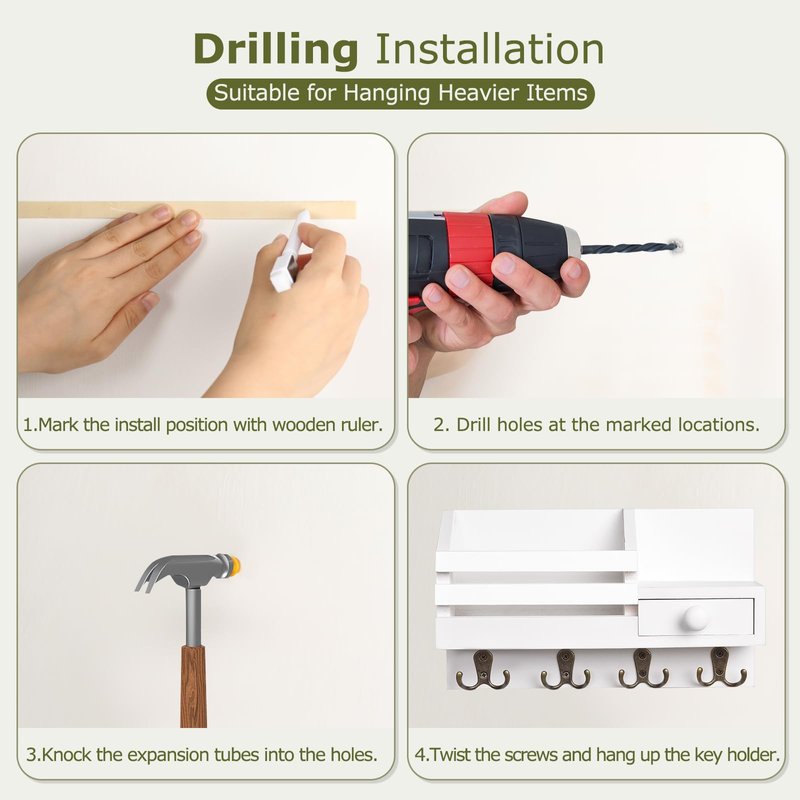 Drilling Installation

Suitable for Hanging Heavier Items

1.Mark the install position with wooden ruler.

2. Drill holes at the marked locations.

3.Knock the expansion tubes into the holes.

4.Twist the screws and hang up the key holder.