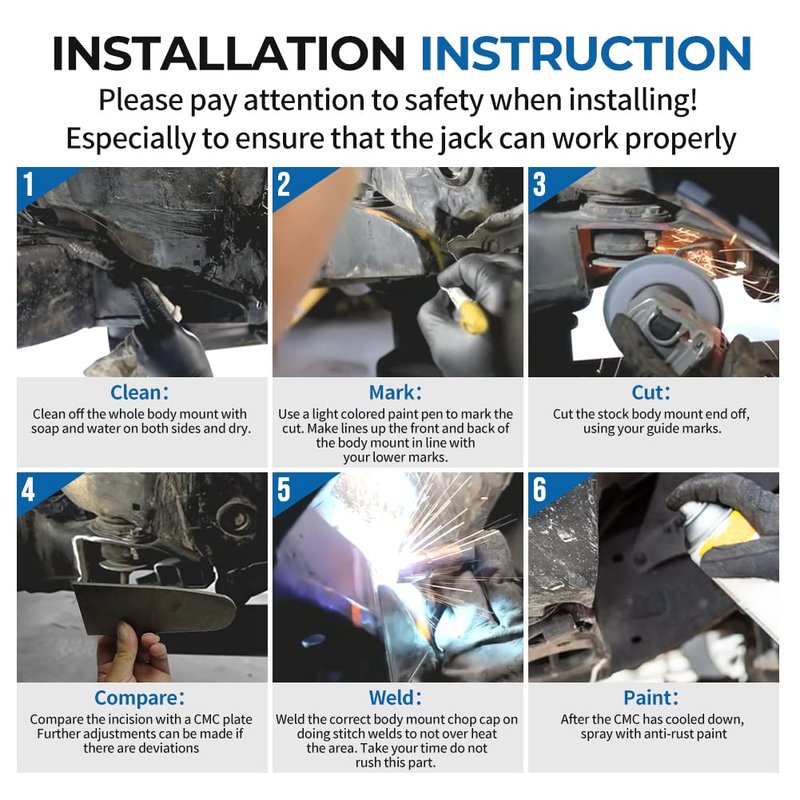 INSTALLATION INSTRUCTION

Please pay attention to safety when installing! Especially to ensure that the jack can work properly

1

Clean:

Clean off the whole body mount with soap and water on both sides and dry.

2

Mark:

Use a light colored paint pen to mark the cut. Make lines up the front and back of the body mount in line with your lower marks.

3

Cut:

Cut the stock body mount end off, using your guide marks.

4

Compare:

Compare the incision with a CMC plate Further adjustments can be made if there are deviations

5

Weld:

Weld the correct body mount chop cap on doing stitch welds to not over heat the area. Take your time do not rush this part.

6

Paint:

After the CMC has cooled down, spray with anti-rust paint