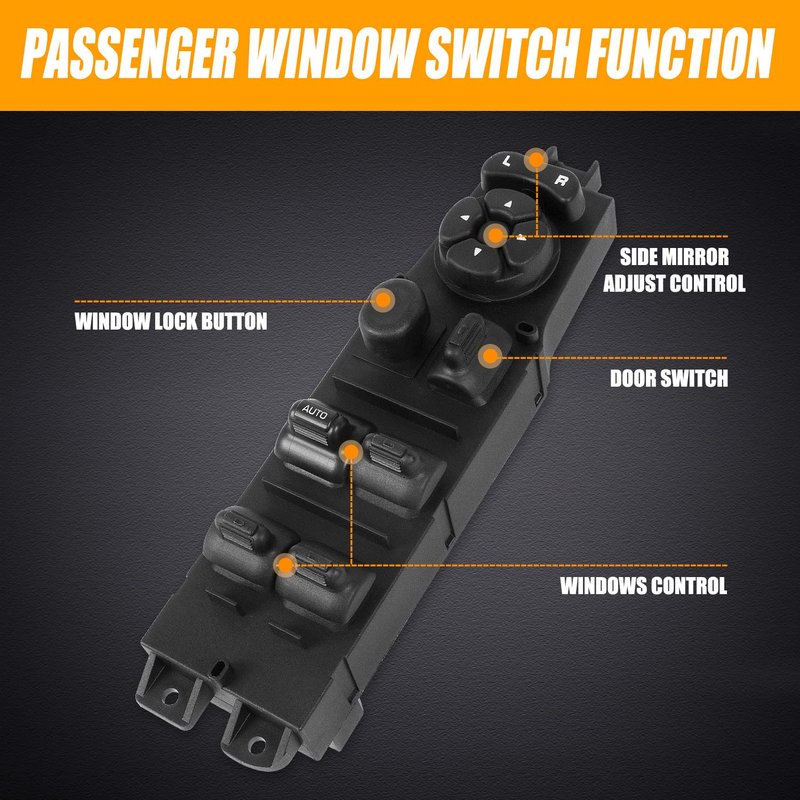 PASSENGER WINDOW SWITCH FUNCTION

L
R

SIDE MIRROR ADJUST CONTROL

WINDOW LOCK BUTTON

DOOR SWITCH

AUTO

WINDOWS CONTROL