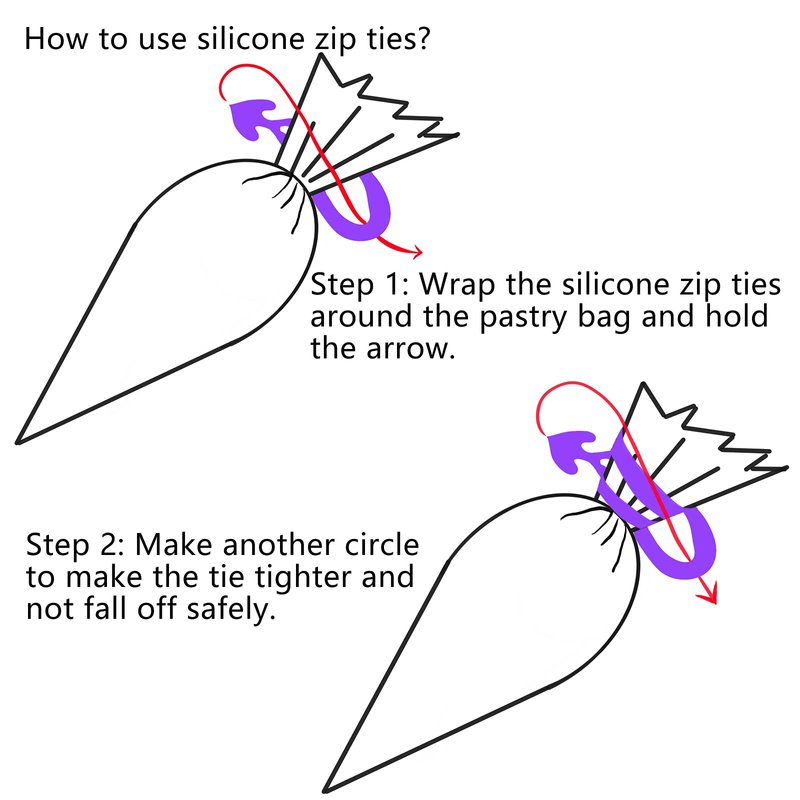 How to use silicone zip ties?

Step 1: Wrap the silicone zip ties around the pastry bag and hold the arrow.

Step 2: Make another circle to make the tie tighter and not fall off safely.