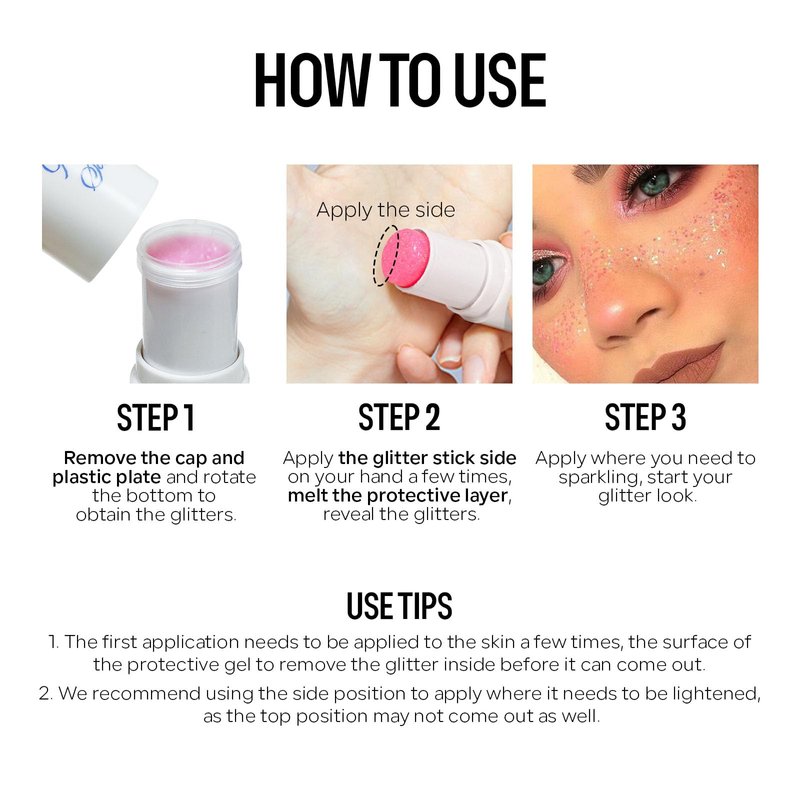 HOW TO USE

Apply the side

STEP 1

Remove the cap and plastic plate and rotate the bottom to obtain the glitters.

STEP 2

Apply the glitter stick side on your hand a few times, melt the protective layer, reveal the glitters.

STEP 3

Apply where you need to sparkling, start your glitter look.

USE TIPS

1. The first application needs to be applied to the skin a few times, the surface of the protective gel to remove the glitter inside before it can come out.

2. We recommend using the side position to apply where it needs to be lightened, as the top position may not come out as well.