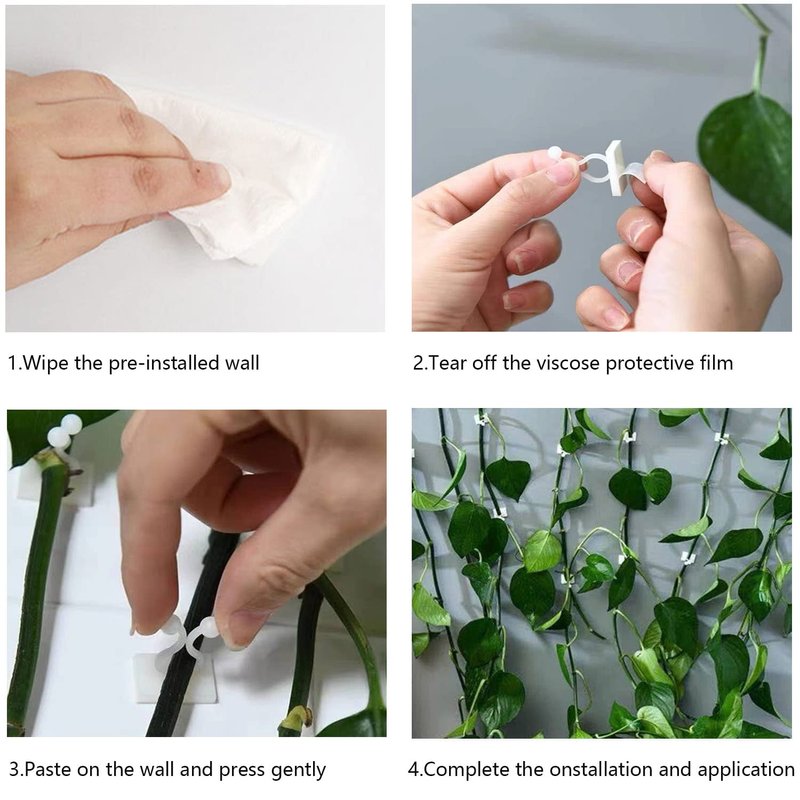 1.Wipe the pre-installed wall

2.Tear off the viscose protective film

3.Paste on the wall and press gently

4.Complete the onstallation and application