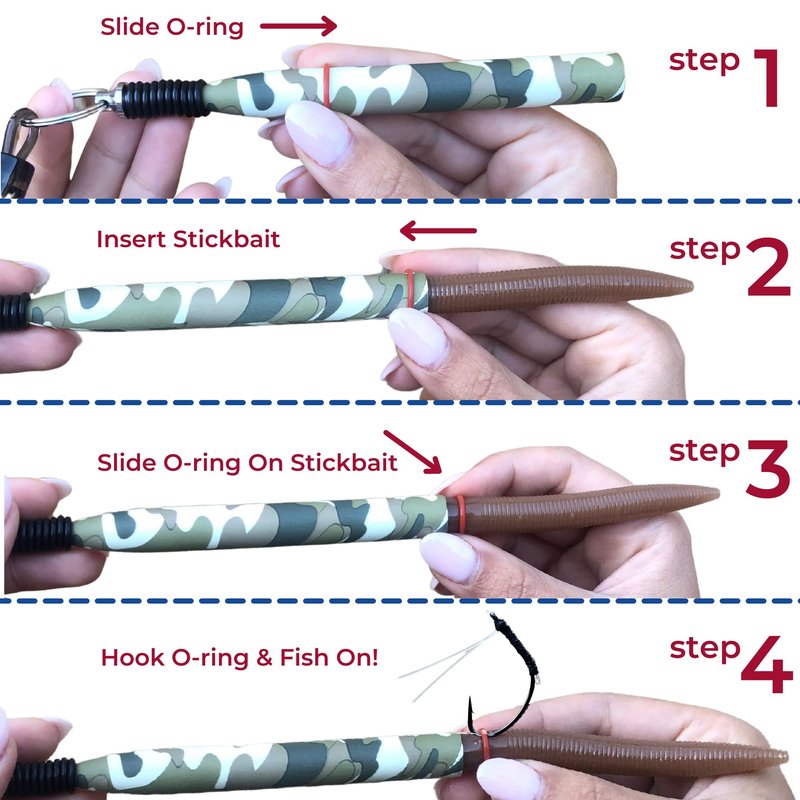 Slide O-ring

step 1

Insert Stickbait

step 2

Slide O-ring On Stickbait

step 3

Hook O-ring & Fish On!

step 4