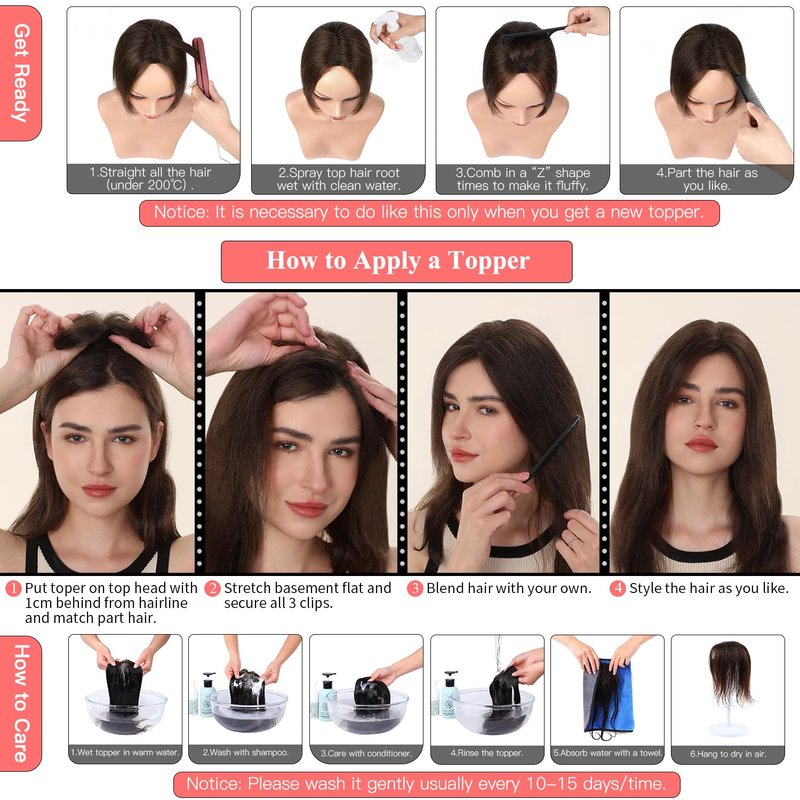 Get Ready

1.Straight all the hair (under 200℃) .

2.Spray top hair root wet with clean water.

3.Comb in a "Z" shape times to make it fluffy.

4.Part the hair as you like.

Notice: It is necessary to do like this only when you get a new topper.

How to Apply a Topper

1 Put toper on top head with 1cm behind from hairline and match part hair.

2 Stretch basement flat and secure all 3 clips.

3 Blend hair with your own.

4 Style the hair as you like.

How to Care

1.Wet topper in warm water.

2.Wash with shampoo.

3.Care with conditioner.

4.Rinse the topper.

5.Absorb water with a towel.

6.Hang to dry in air.

Notice: Please wash it gently usually every 10–15 days/time.