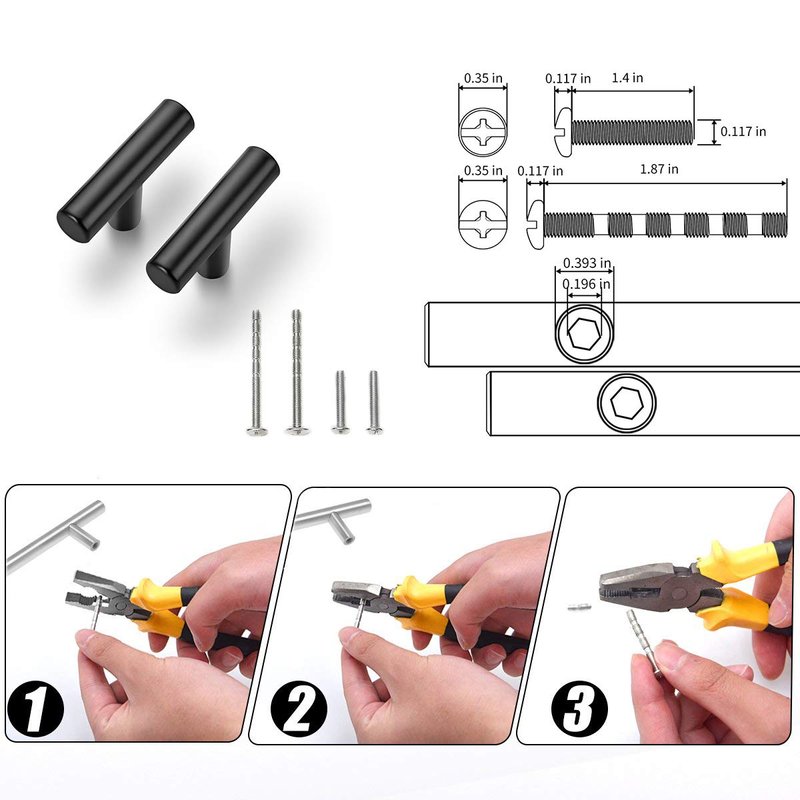 0.35 in
0.117 in
1.4 in
0.117 in
0.35 in
0.117 in
1.87 in
0.393 in
0.196 in

1
2
3