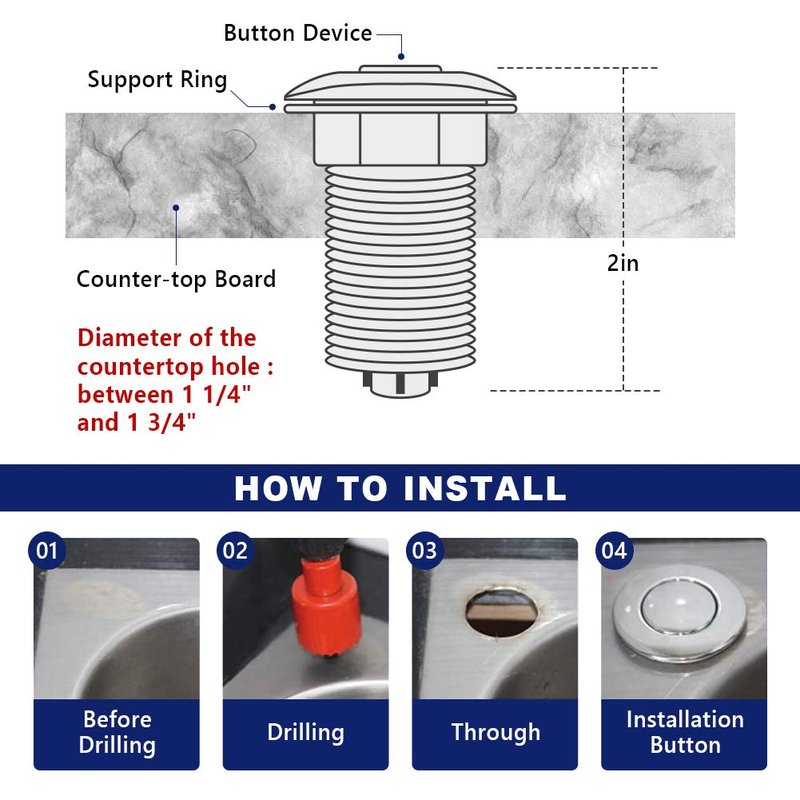 Button Device

Support Ring

Counter-top Board

2in

Diameter of the countertop hole : between 1 1/4" and 1 3/4"

HOW TO INSTALL

01
Before Drilling

02
Drilling

03
Through

04
Installation Button