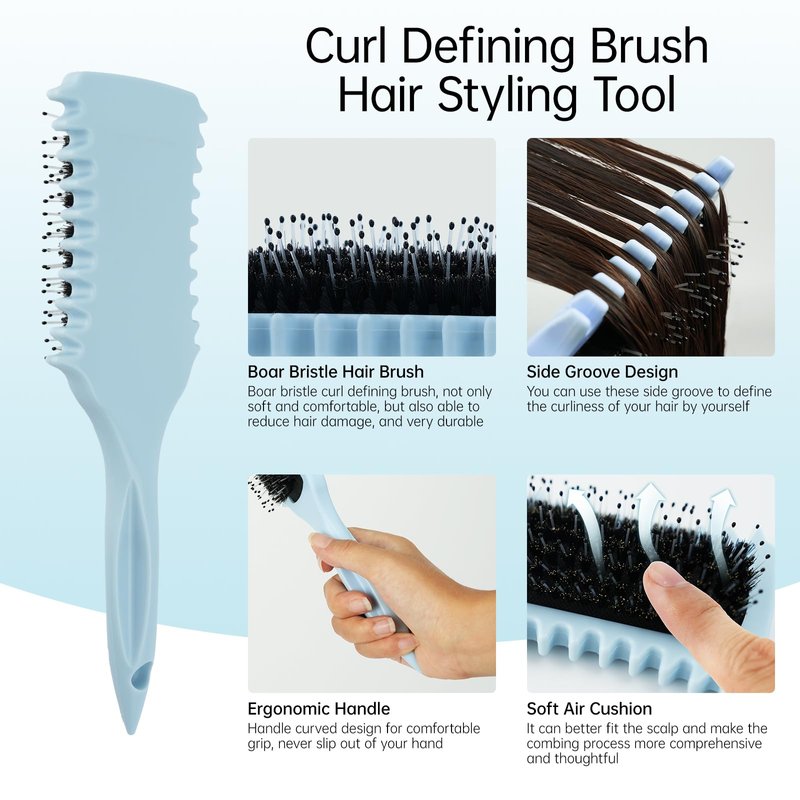 Curl Defining Brush
Hair Styling Tool

Boar Bristle Hair Brush
Boar bristle curl defining brush, not only soft and comfortable, but also able to reduce hair damage, and very durable

Side Groove Design
You can use these side groove to define the curliness of your hair by yourself

Ergonomic Handle
Handle curved design for comfortable grip, never slip out of your hand

Soft Air Cushion
It can better fit the scalp and make the combing process more comprehensive and thoughtful