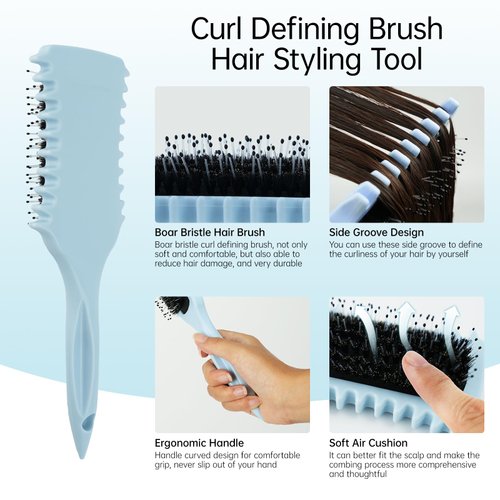 Curl Defining Brush
Hair Styling Tool

Boar Bristle Hair Brush
Boar bristle curl defining brush, not only soft and comfortable, but also able to reduce hair damage, and very durable

Side Groove Design
You can use these side groove to define the curliness of your hair by yourself

Ergonomic Handle
Handle curved design for comfortable grip, never slip out of your hand

Soft Air Cushion
It can better fit the scalp and make the combing process more comprehensive and thoughtful