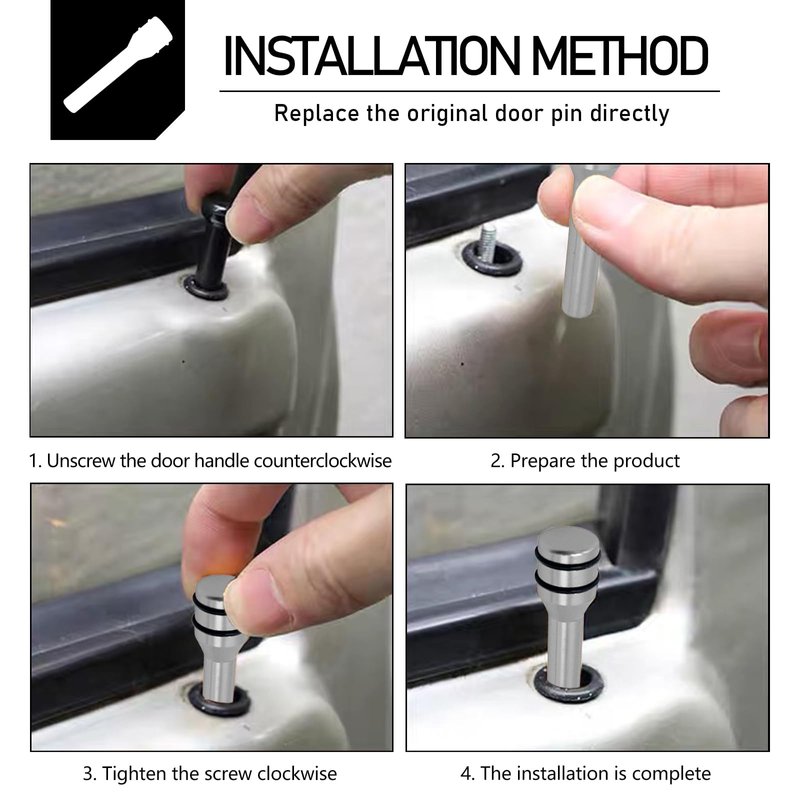 INSTALLATION METHOD

Replace the original door pin directly

1. Unscrew the door handle counterclockwise

2. Prepare the product

3. Tighten the screw clockwise

4. The installation is complete