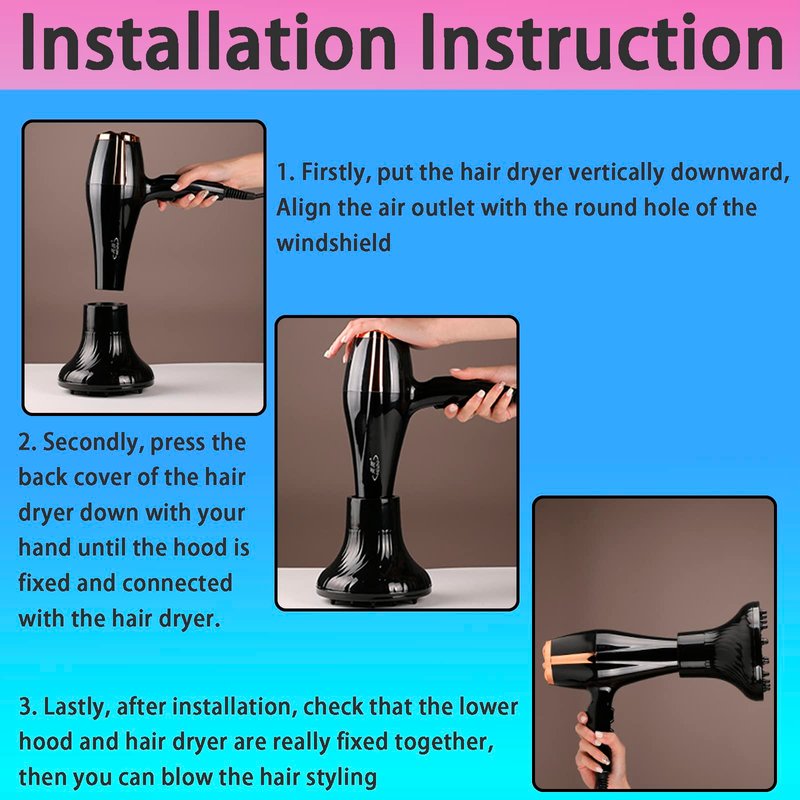 Installation Instruction

1. Firstly, put the hair dryer vertically downward, Align the air outlet with the round hole of the windshield

2. Secondly, press the back cover of the hair dryer down with your hand until the hood is fixed and connected with the hair dryer.

3. Lastly, after installation, check that the lower hood and hair dryer are really fixed together, then you can blow the hair styling