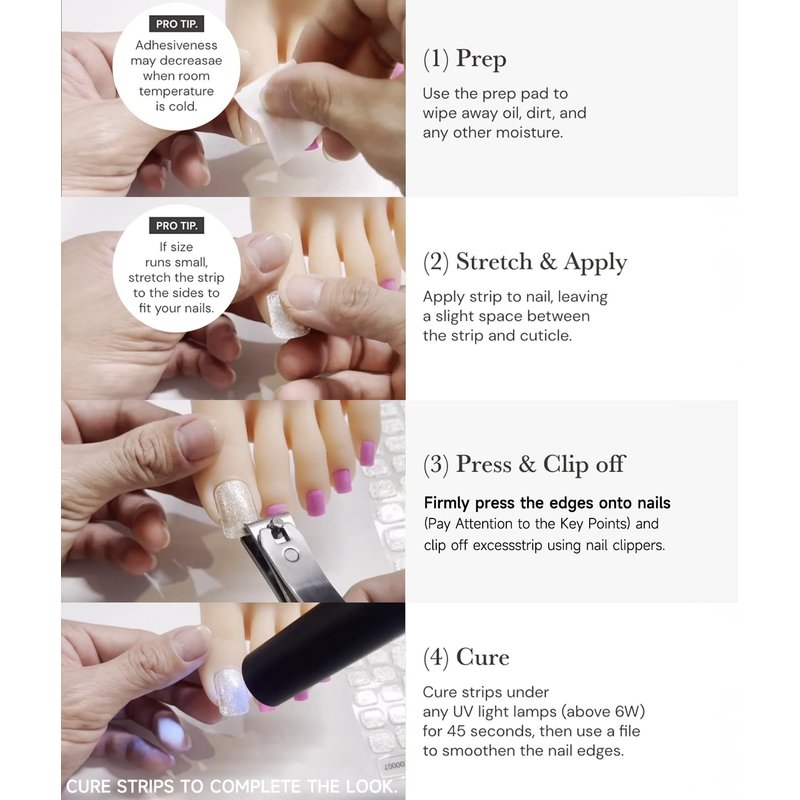 PRO TIP.
Adhesiveness may decreasae when room temperature is cold.

(1) Prep
Use the prep pad to wipe away oil, dirt, and any other moisture.

PRO TIP.
If size runs small, stretch the strip to the sides to fit your nails.

(2) Stretch & Apply
Apply strip to nail, leaving a slight space between the strip and cuticle.

(3) Press & Clip off
Firmly press the edges onto nails (Pay Attention to the Key Points) and clip off excessstrip using nail clippers.

(4) Cure
Cure strips under any UV light lamps (above 6W) for 45 seconds, then use a file to smoothen the nail edges.

CURE STRIPS TO COMPLETE THE LOOK.