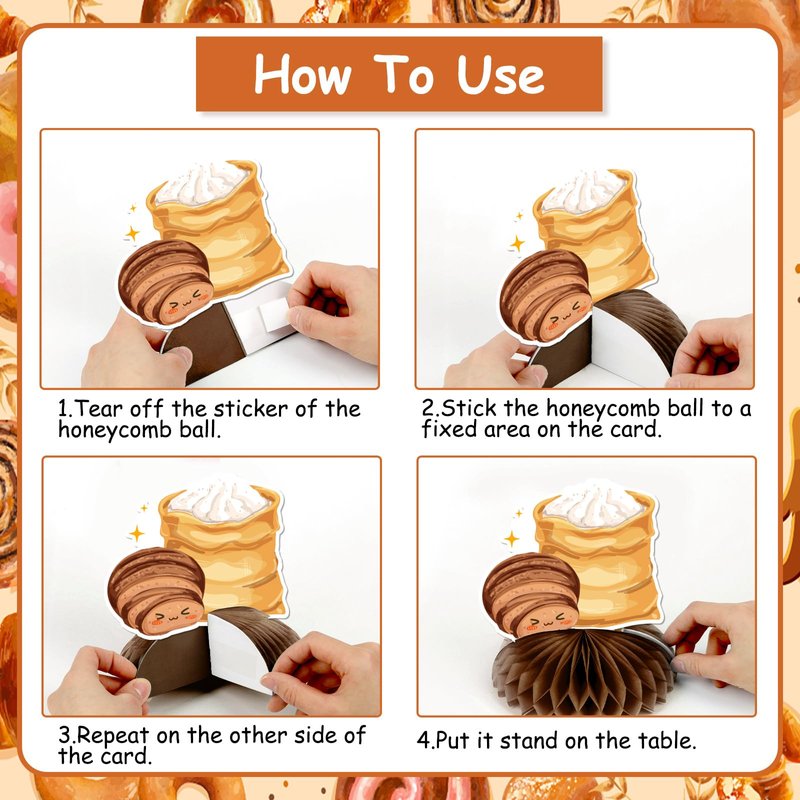 How To Use

1.Tear off the sticker of the honeycomb ball.

2.Stick the honeycomb ball to a fixed area on the card.

3.Repeat on the other side of the card.

4.Put it stand on the table.