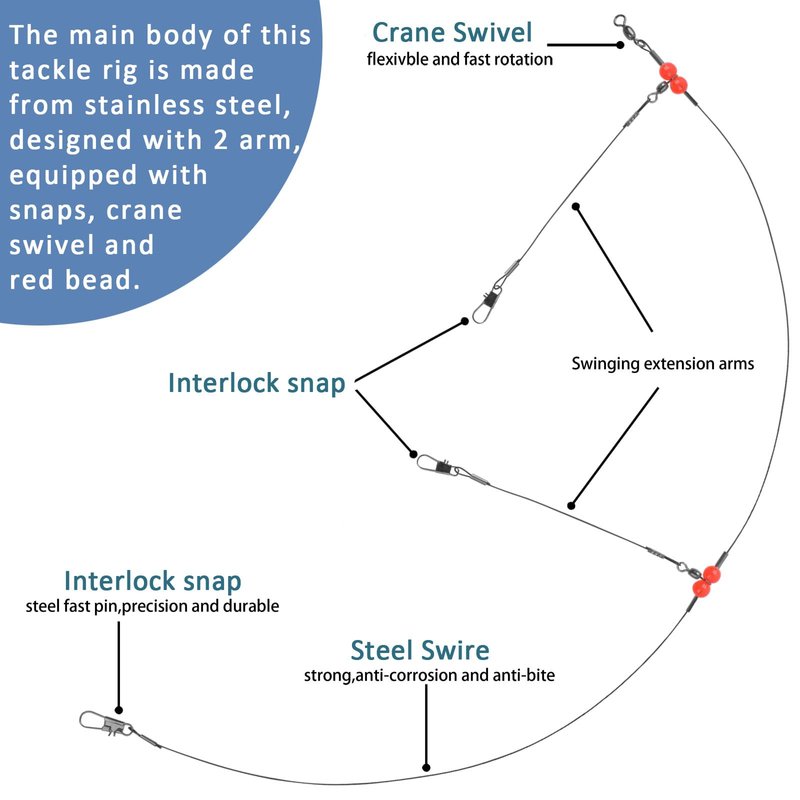 The main body of this tackle rig is made from stainless steel, designed with 2 arm, equipped with snaps, crane swivel and red bead.

Crane Swivel
flexivble and fast rotation

Interlock snap

Swinging extension arms

Interlock snap
steel fast pin,precision and durable

Steel Swire
strong,anti-corrosion and anti-bite