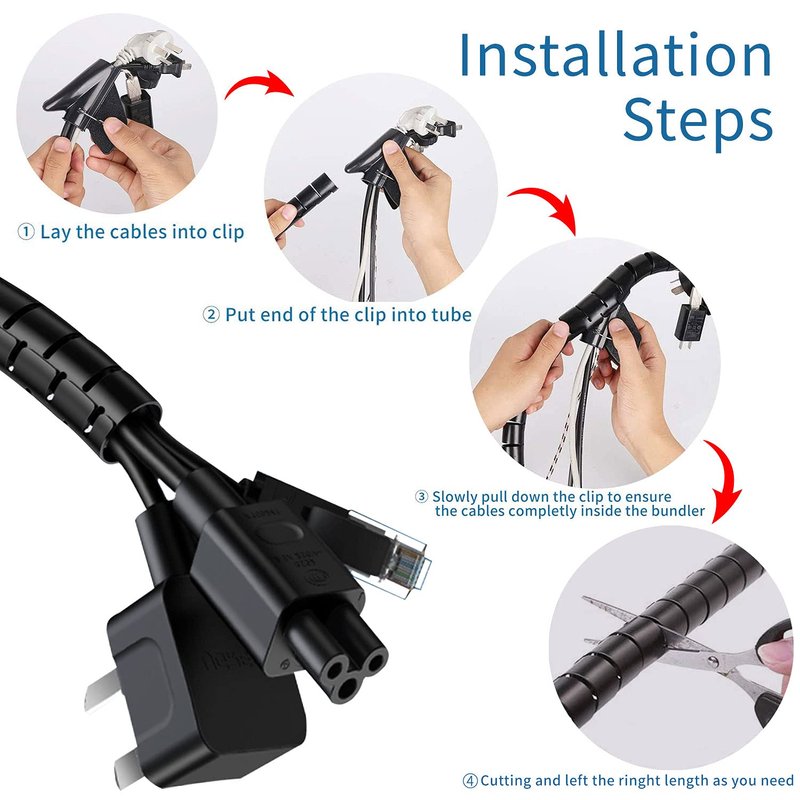 Installation Steps

① Lay the cables into clip

② Put end of the clip into tube

③ Slowly pull down the clip to ensure the cables completly inside the bundler

④ Cutting and left the ringht length as you need