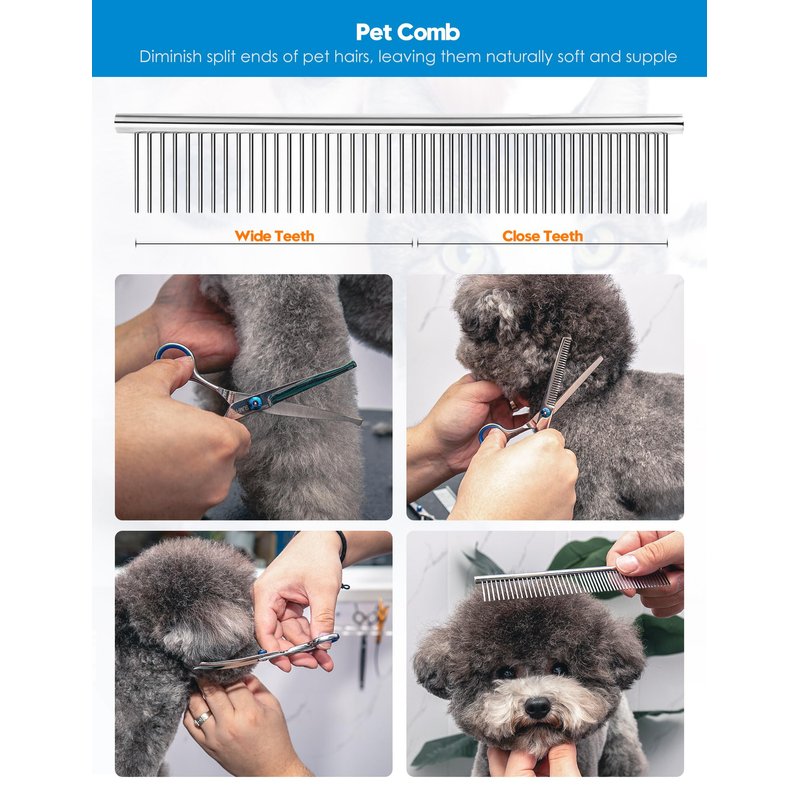 Pet Comb
Diminish split ends of pet hairs, leaving them naturally soft and supple

Wide Teeth

Close Teeth