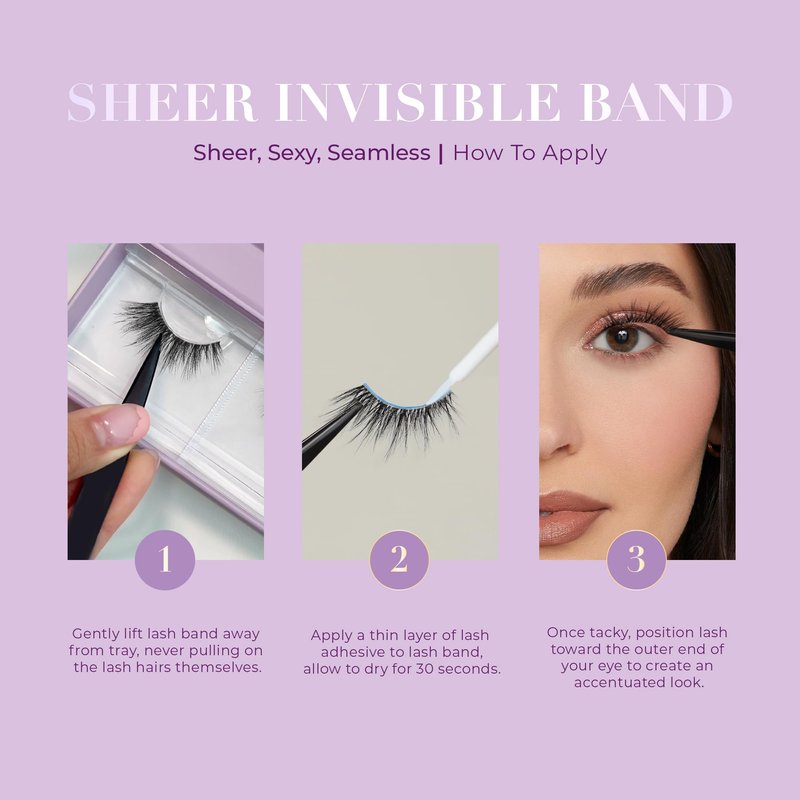 SHEER INVISIBLE BAND

Sheer, Sexy, Seamless | How To Apply

1

Gently lift lash band away from tray, never pulling on the lash hairs themselves.

2

Apply a thin layer of lash adhesive to lash band, allow to dry for 30 seconds.

3

Once tacky, position lash toward the outer end of your eye to create an accentuated look.