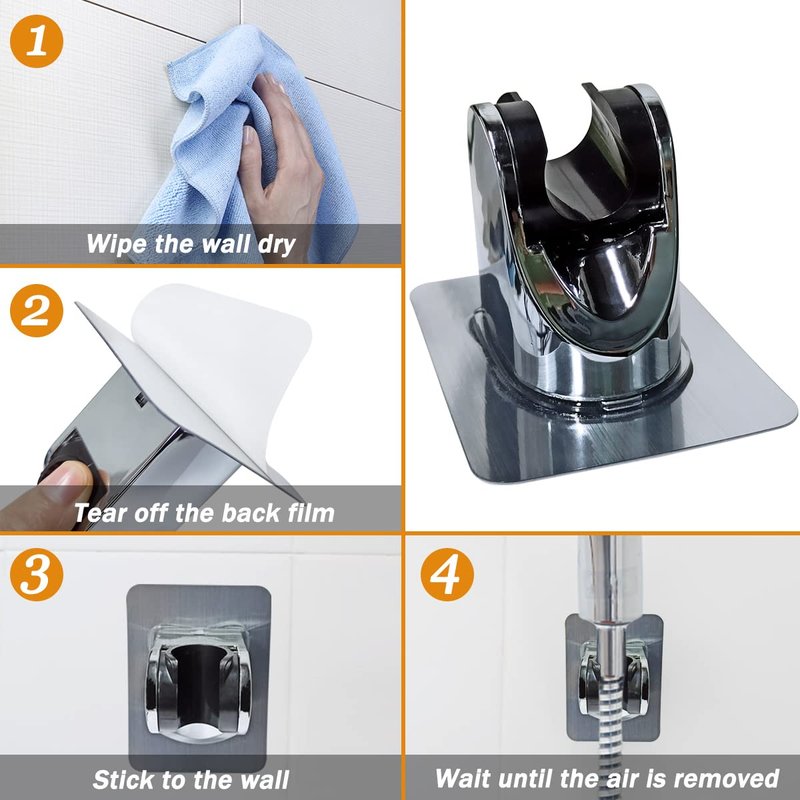 1
Wipe the wall dry

2
Tear off the back film

3
Stick to the wall

4
Wait until the air is removed