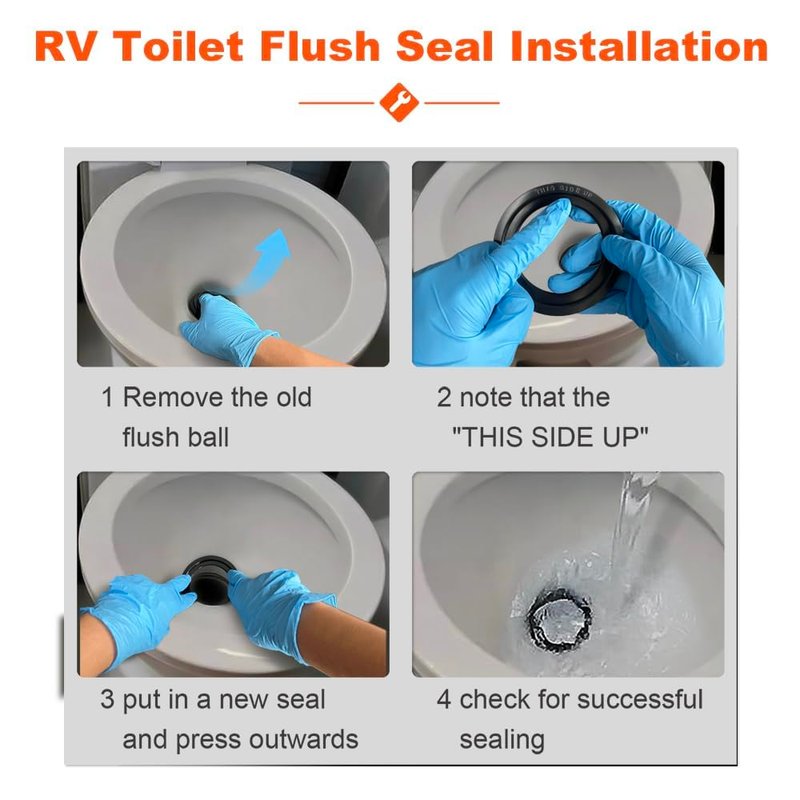 RV Toilet Flush Seal Installation

THIS SIDE UP

1 Remove the old flush ball

2 note that the "THIS SIDE UP"

3 put in a new seal and press outwards

4 check for successful sealing