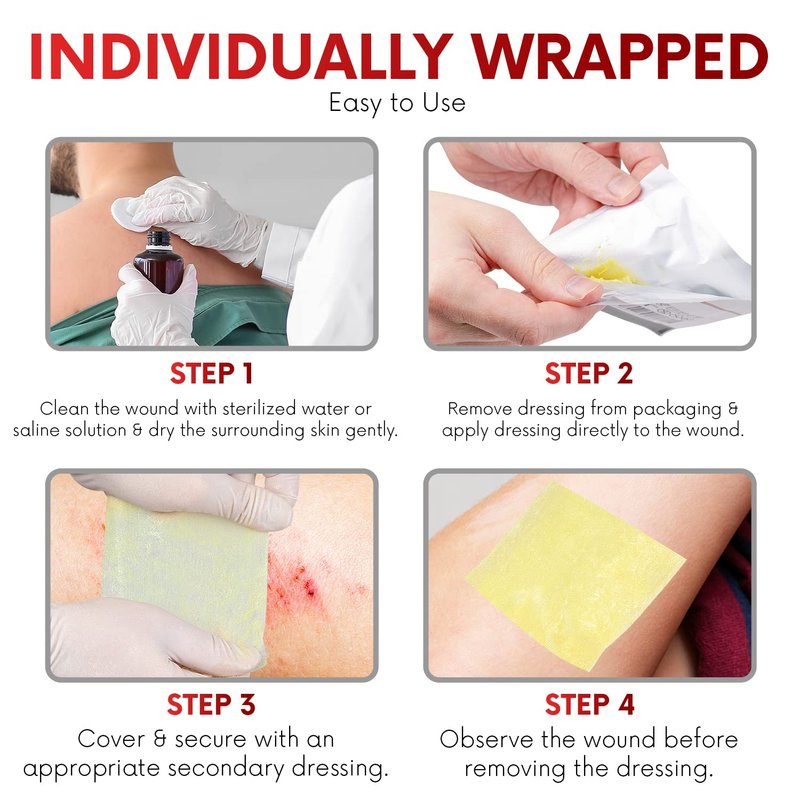 INDIVIDUALLY WRAPPED
Easy to Use

STEP 1
Clean the wound with sterilized water or saline solution & dry the surrounding skin gently.

STEP 2
Remove dressing from packaging & apply dressing directly to the wound.

STEP 3
Cover & secure with an appropriate secondary dressing.

STEP 4
Observe the wound before removing the dressing.