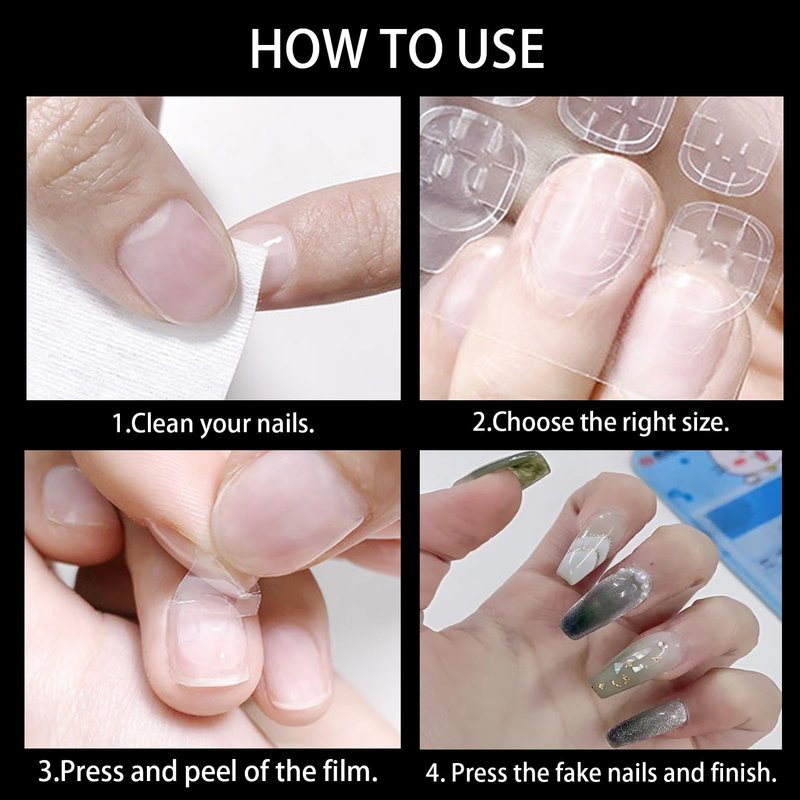 HOW TO USE

1.Clean your nails.

2.Choose the right size.

3.Press and peel of the film.

4. Press the fake nails and finish.