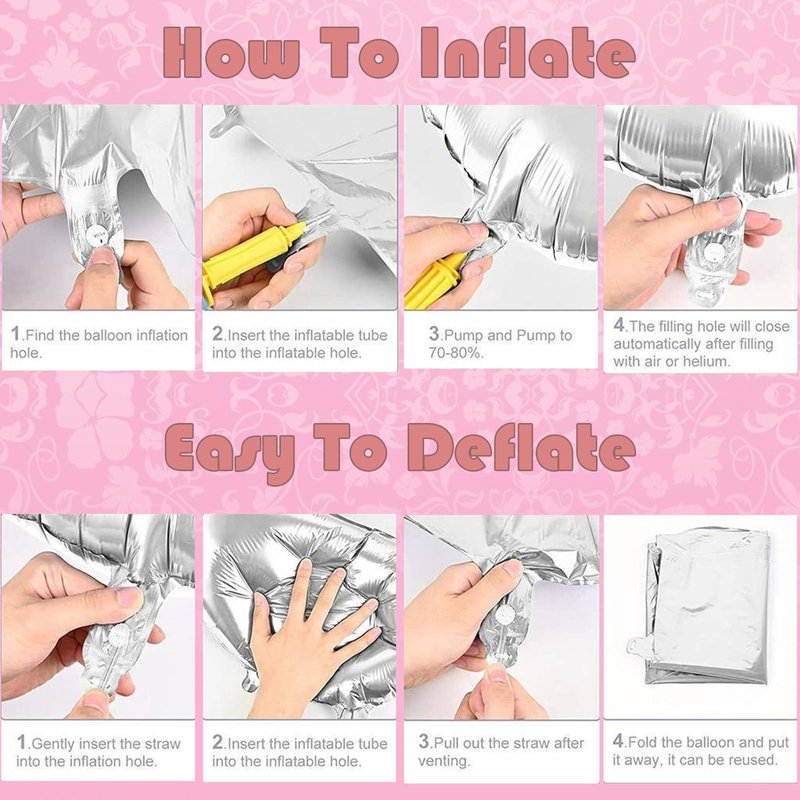 How To Inflate

1.Find the balloon inflation hole.

2.Insert the inflatable tube into the inflatable hole.

3.Pump and Pump to 70-80%.

4.The filling hole will close automatically after filling with air or helium.

Easy To Deflate

1.Gently insert the straw into the inflation hole.

2.Insert the inflatable tube into the inflatable hole.

3.Pull out the straw after venting.

4.Fold the balloon and put it away, it can be reused.