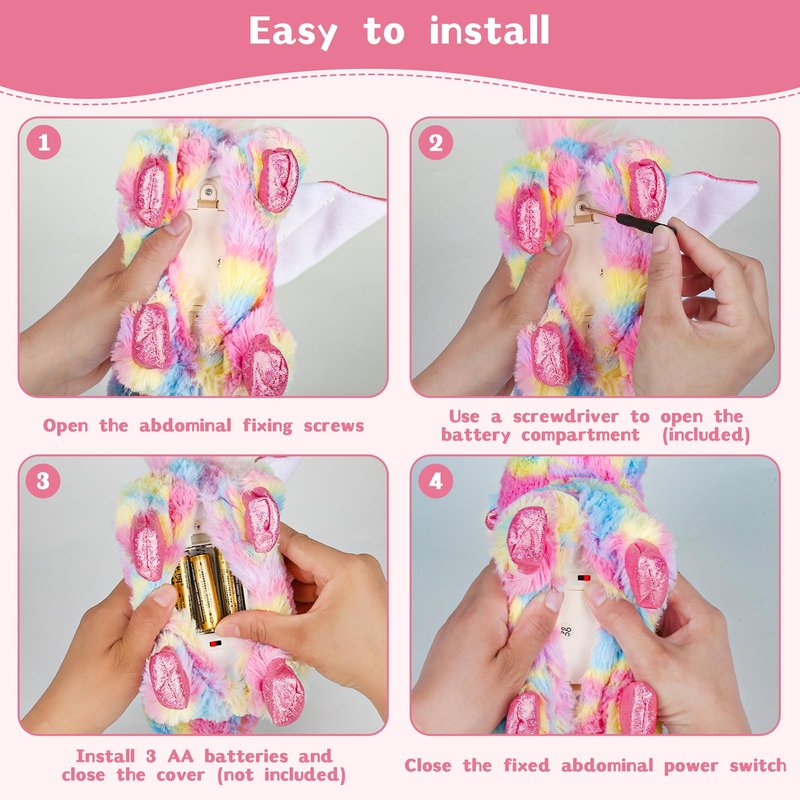 Easy to install

1

Open the abdominal fixing screws

2

Use a screwdriver to open the battery compartment (included)

3

Install 3 AA batteries and close the cover (not included)

4

Close the fixed abdominal power switch