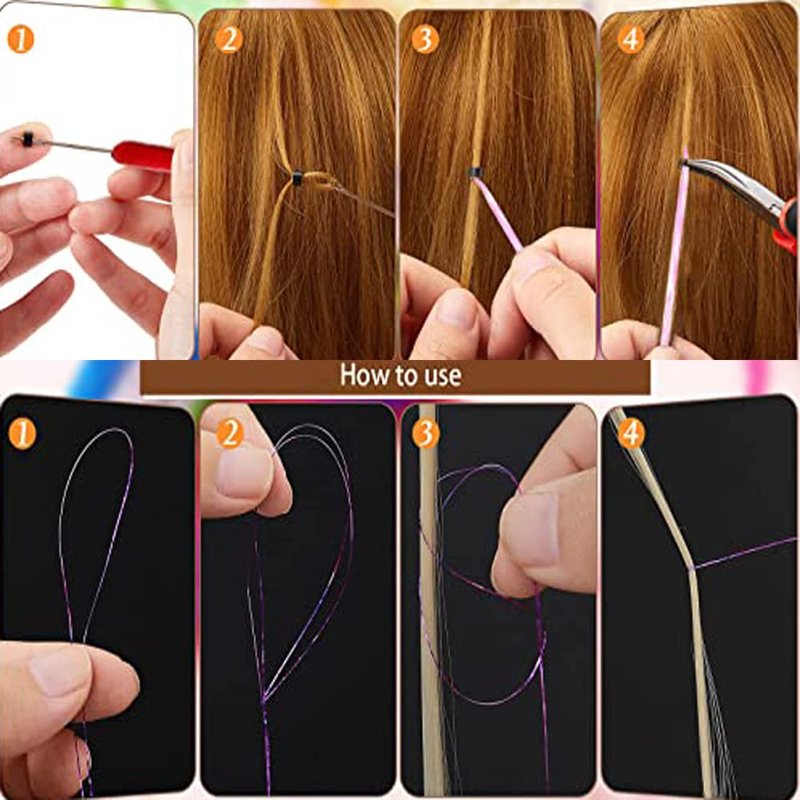 1
2
3
4
How to use
1
2
3
4