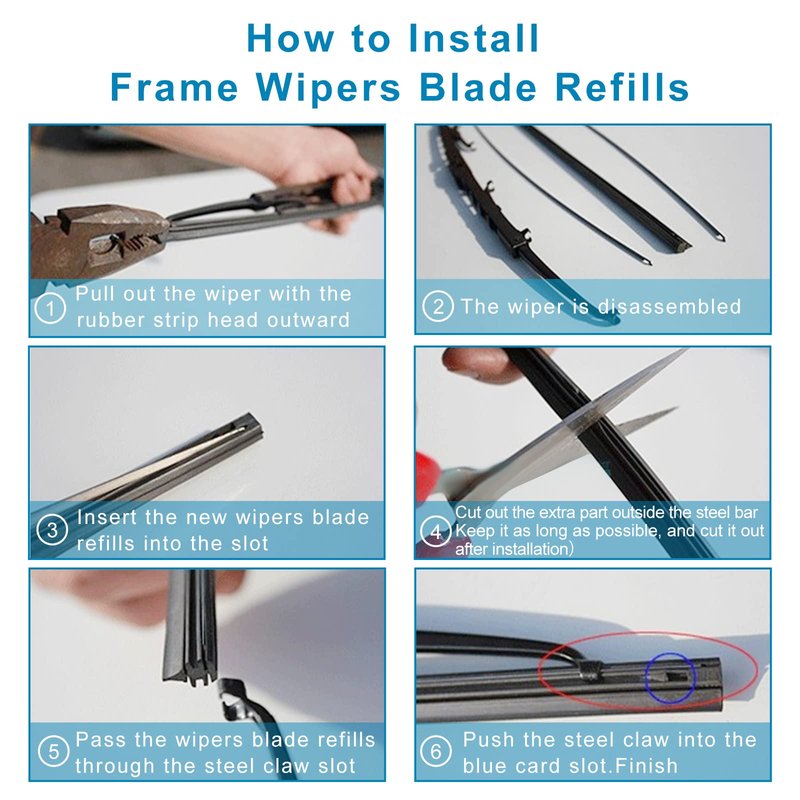 How to Install
Frame Wipers Blade Refills

1 Pull out the wiper with the rubber strip head outward

2 The wiper is disassembled

3 Insert the new wipers blade refills into the slot

4 Cut out the extra part outside the steel bar (Keep it as long as possible, and cut it out after installation)

5 Pass the wipers blade refills through the steel claw slot

6 Push the steel claw into the blue card slot.Finish