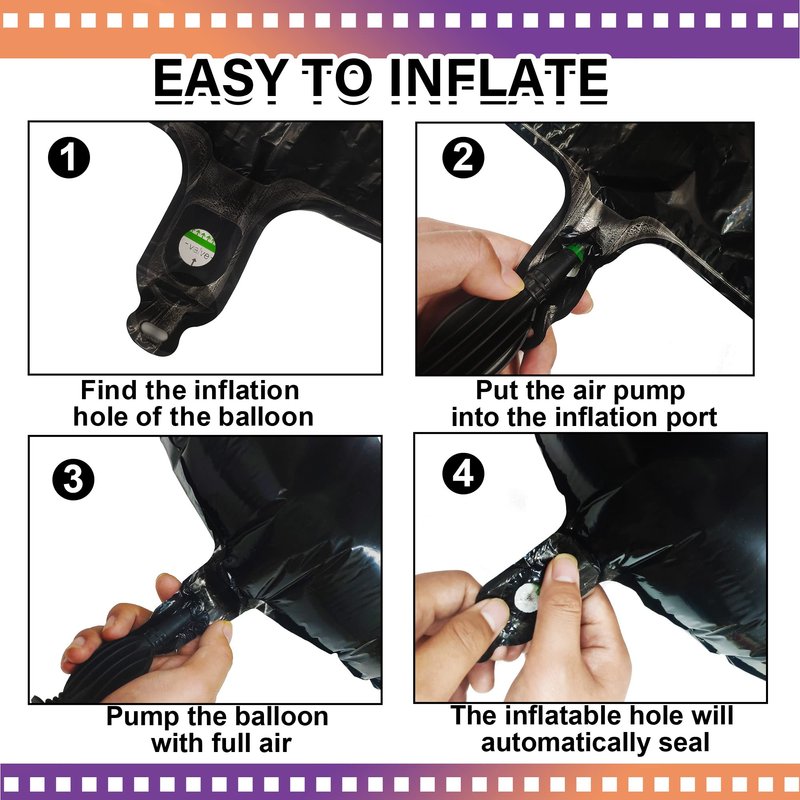 EASY TO INFLATE

1

valve

Find the inflation hole of the balloon

2

Put the air pump into the inflation port

3

Pump the balloon with full air

4

The inflatable hole will automatically seal