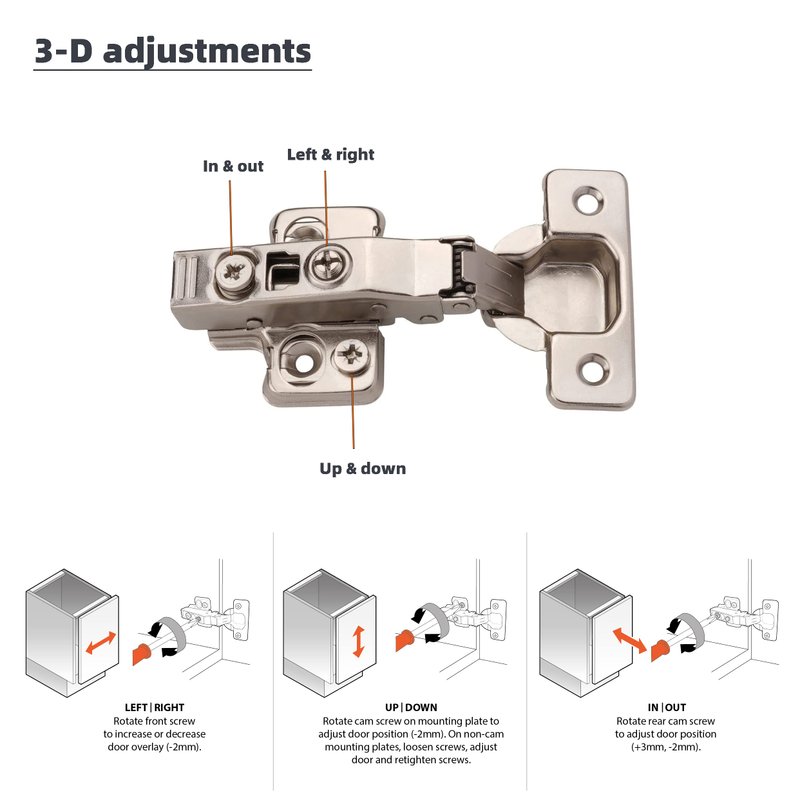 3-D adjustments

In & out

Left & right

Up & down

LEFT | RIGHT
Rotate front screw to increase or decrease door overlay (-2mm).

UP | DOWN
Rotate cam screw on mounting plate to adjust door position (-2mm). On non-cam mounting plates, loosen screws, adjust door and retighten screws.

IN | OUT
Rotate rear cam screw to adjust door position (+3mm, -2mm).