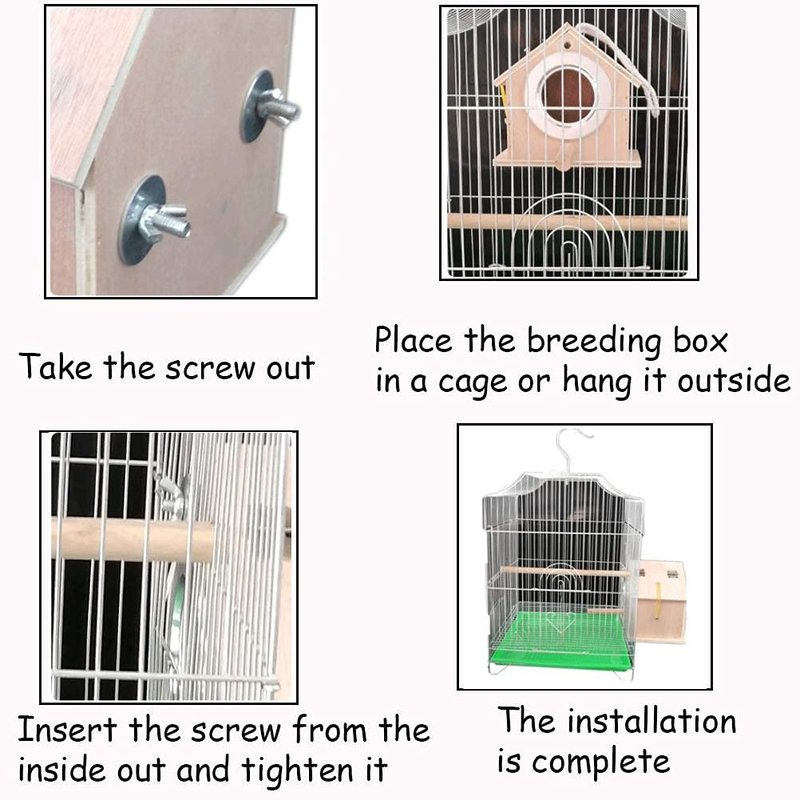 Take the screw out

Place the breeding box in a cage or hang it outside

Insert the screw from the inside out and tighten it

The installation is complete