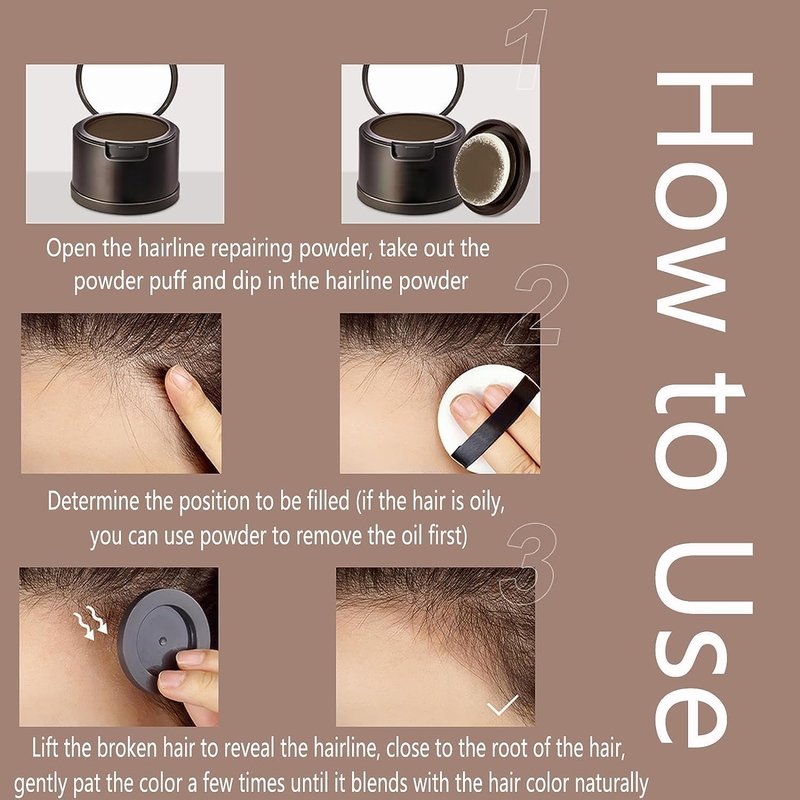 How to Use

1

Open the hairline repairing powder, take out the powder puff and dip in the hairline powder

2

Determine the position to be filled (if the hair is oily, you can use powder to remove the oil first)

3

Lift the broken hair to reveal the hairline, close to the root of the hair, gently pat the color a few times until it blends with the hair color naturally