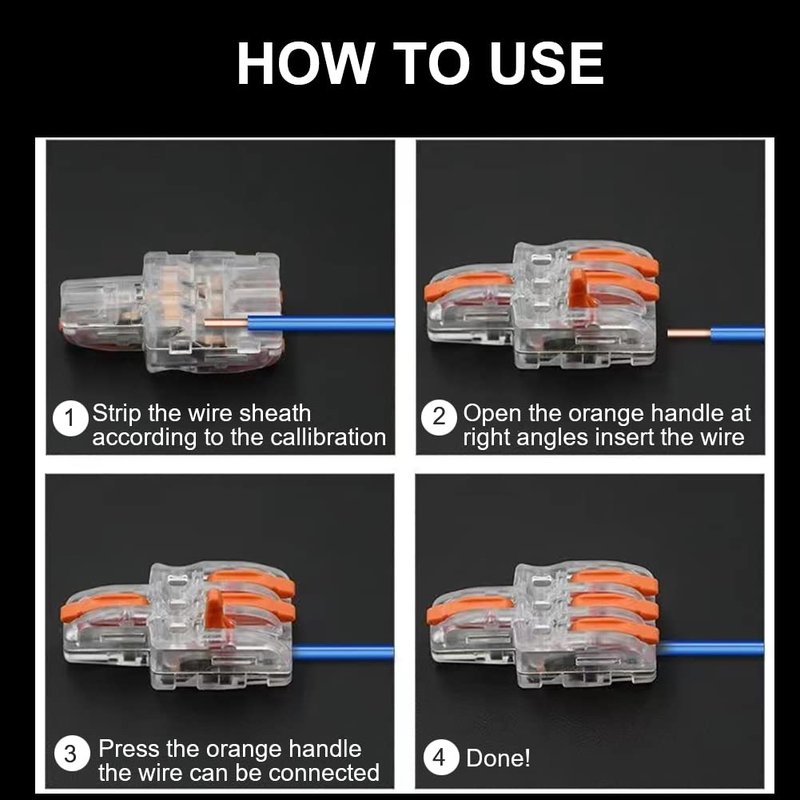 HOW TO USE

1 Strip the wire sheath according to the callibration

2 Open the orange handle at right angles insert the wire

3 Press the orange handle the wire can be connected

4 Done!