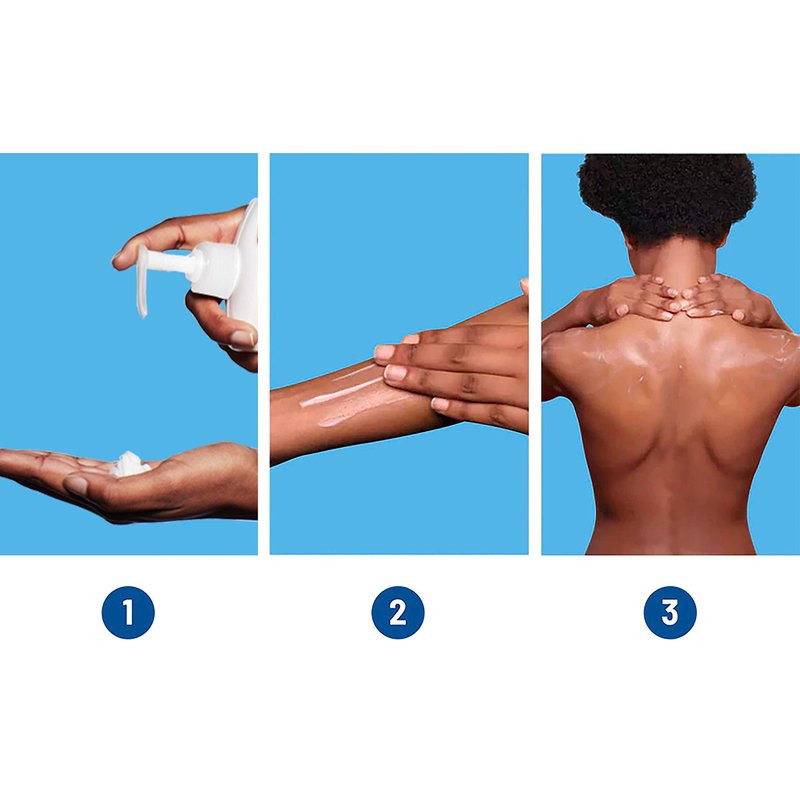 1

2

3