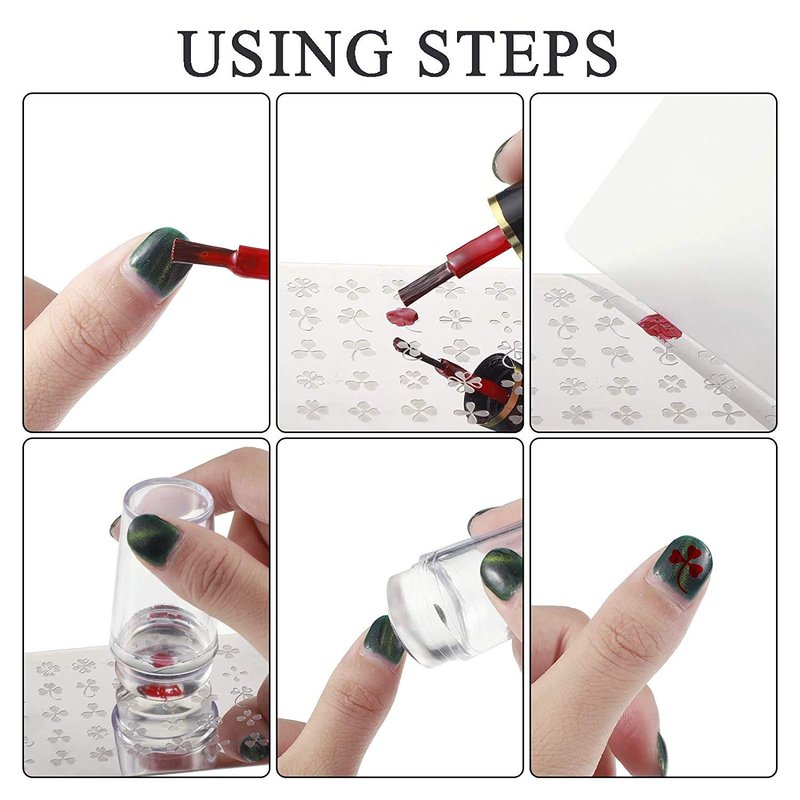 USING STEPS